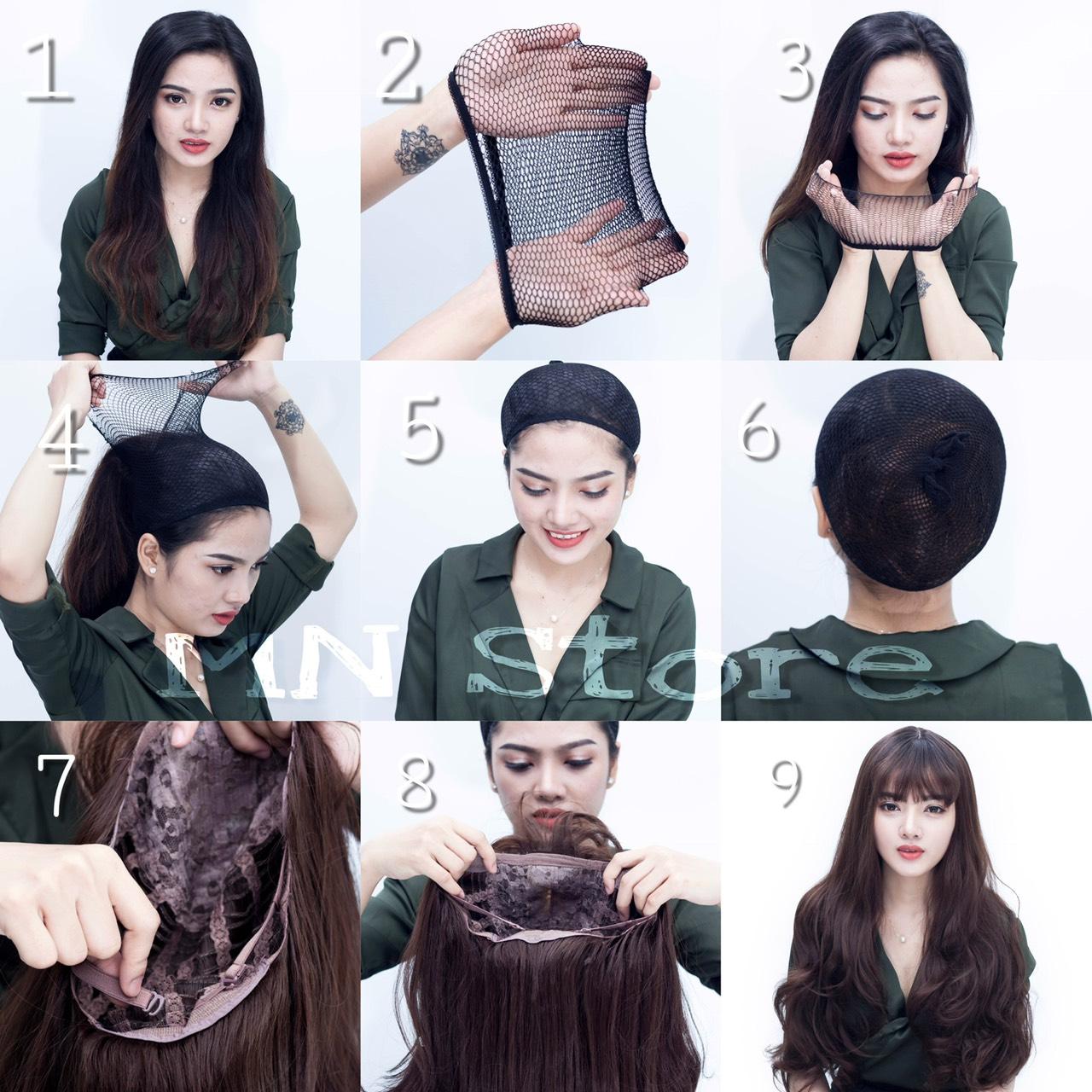 1
2
3
4
5
6
MN Store
7
8
9