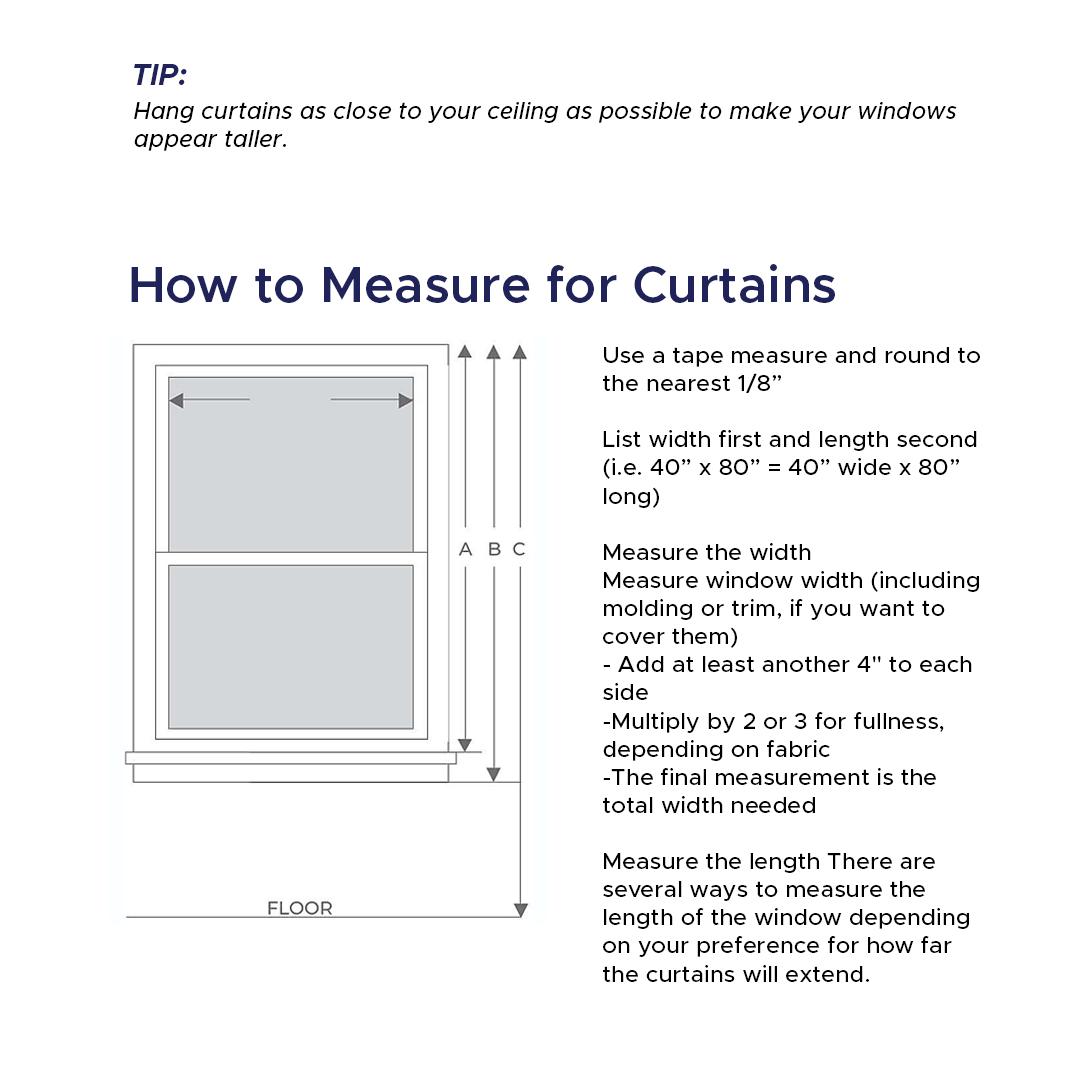 TIP:
Hang curtains as close to your ceiling as possible to make your windows appear taller.

How to Measure for Curtains

A B C

FLOOR

Use a tape measure and round to the nearest 1/8”

List width first and length second (i.e. 40” x 80” = 40” wide x 80” long)

Measure the width
Measure window width (including molding or trim, if you want to cover them)
- Add at least another 4" to each side
-Multiply by 2 or 3 for fullness, depending on fabric
-The final measurement is the total width needed

Measure the length There are several ways to measure the length of the window depending on your preference for how far the curtains will extend.