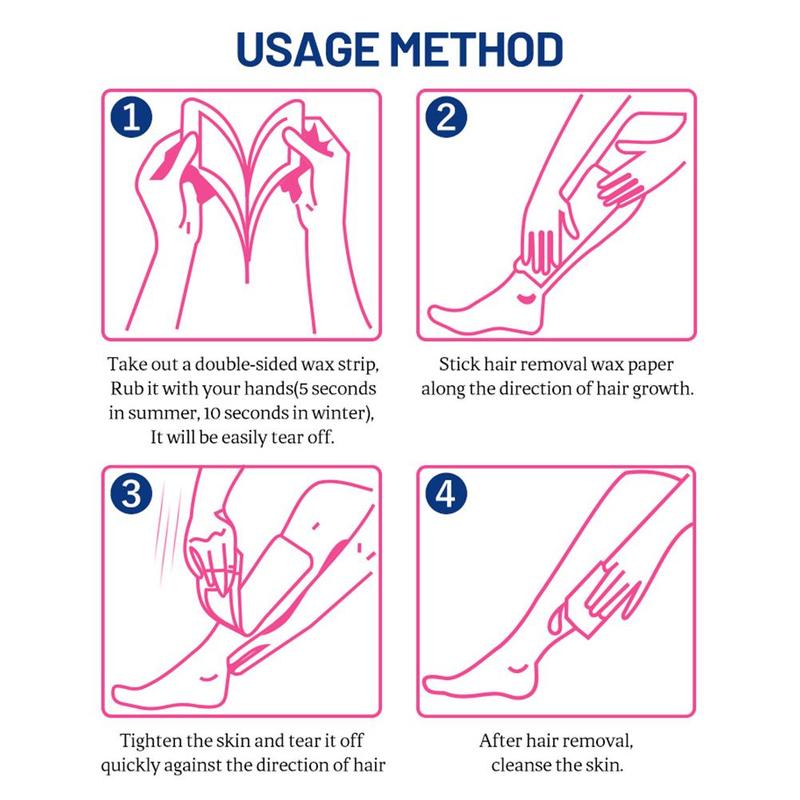 USAGE METHOD

1

Take out a double-sided wax strip, Rub it with your hands(5 seconds in summer, 10 seconds in winter), It will be easily tear off.

2

Stick hair removal wax paper along the direction of hair growth.

3

Tighten the skin and tear it off quickly against the direction of hair

4

After hair removal, cleanse the skin.