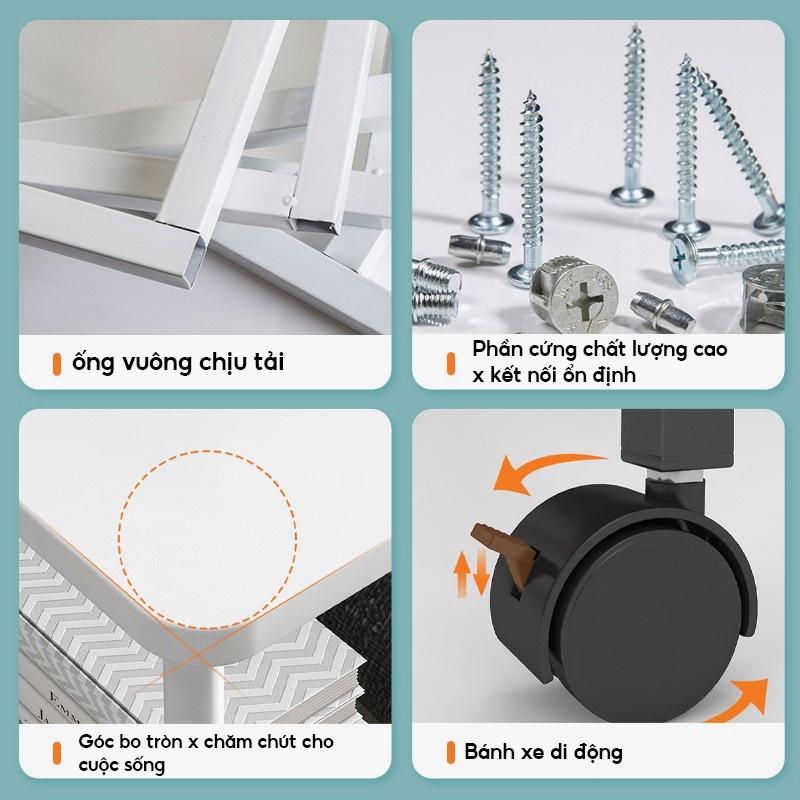 ống vuông chịu tải

Phần cứng chất lượng cao x kết nối ổn định

Góc bo tròn x chăm chút cho cuộc sống

Bánh xe di động