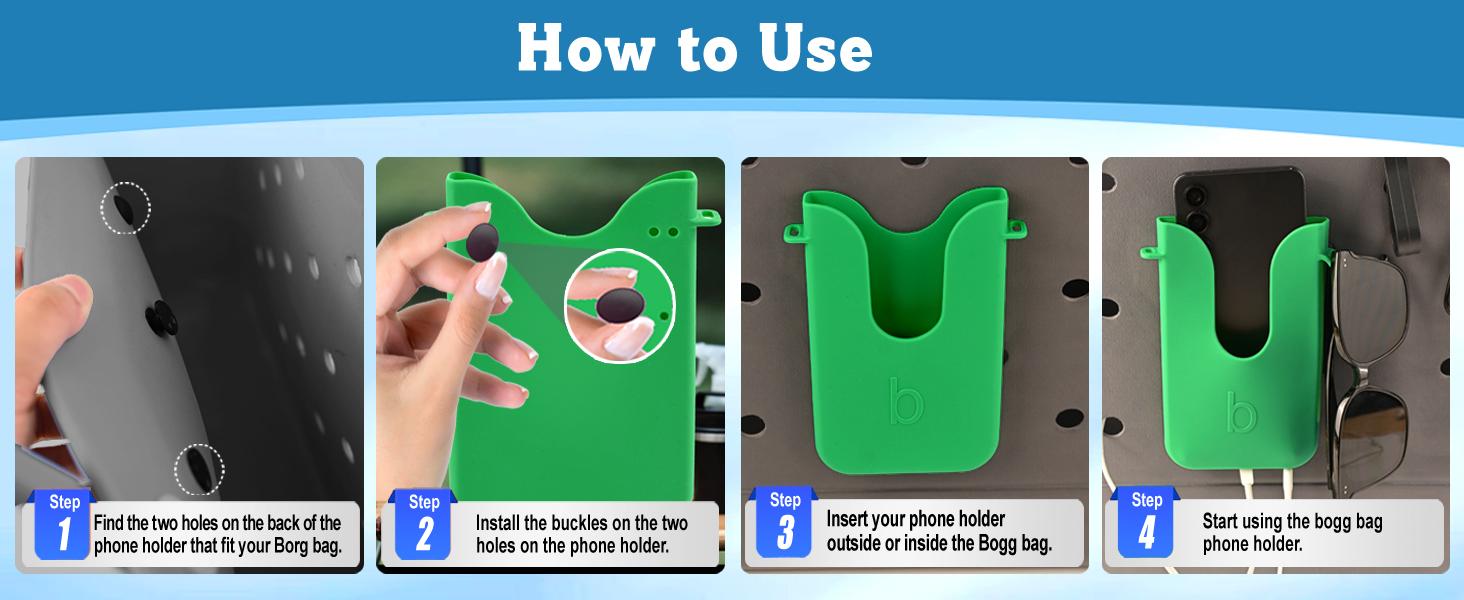 How to Use

Step 1 Find the two holes on the back of the phone holder that fit your Borg bag.

Step 2 Install the buckles on the two holes on the phone holder.

b

Step 3 Insert your phone holder outside or inside the Bogg bag.

b

Step 4 Start using the bogg bag phone holder.