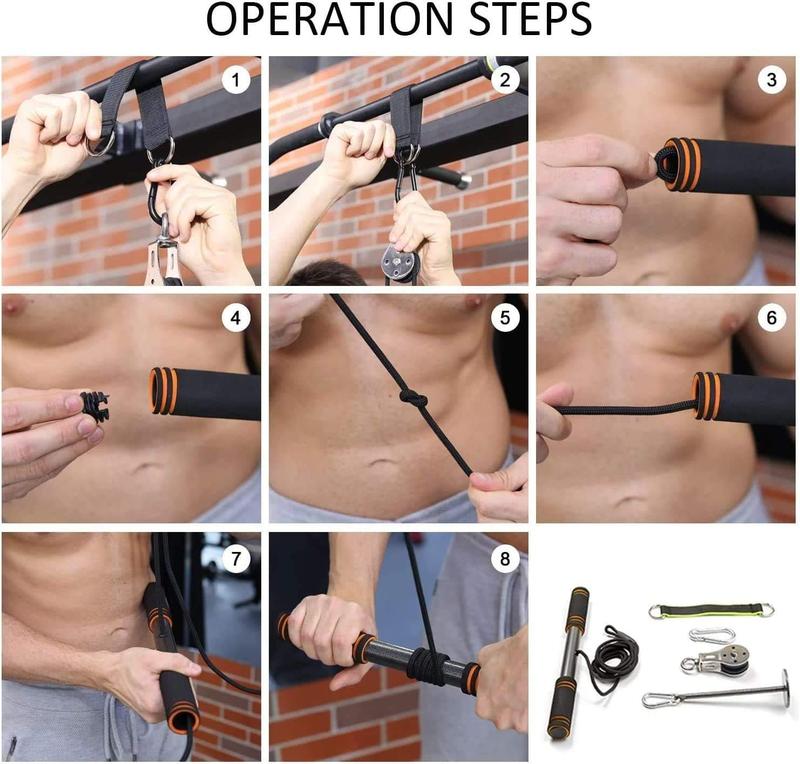 OPERATION STEPS

1

2

3

4

5

6

7

8