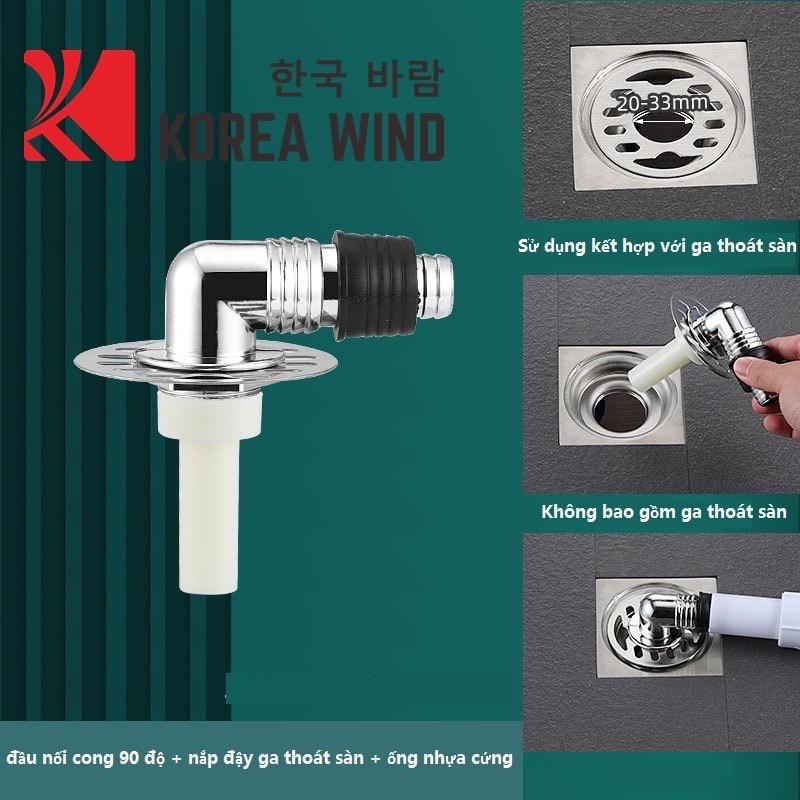 한국 바람
KOREA WIND

20-33mm

Sử dụng kết hợp với ga thoát sàn

Không bao gồm ga thoát sàn

đầu nối cong 90 độ + nắp đậy ga thoát sàn + ống nhựa cứng