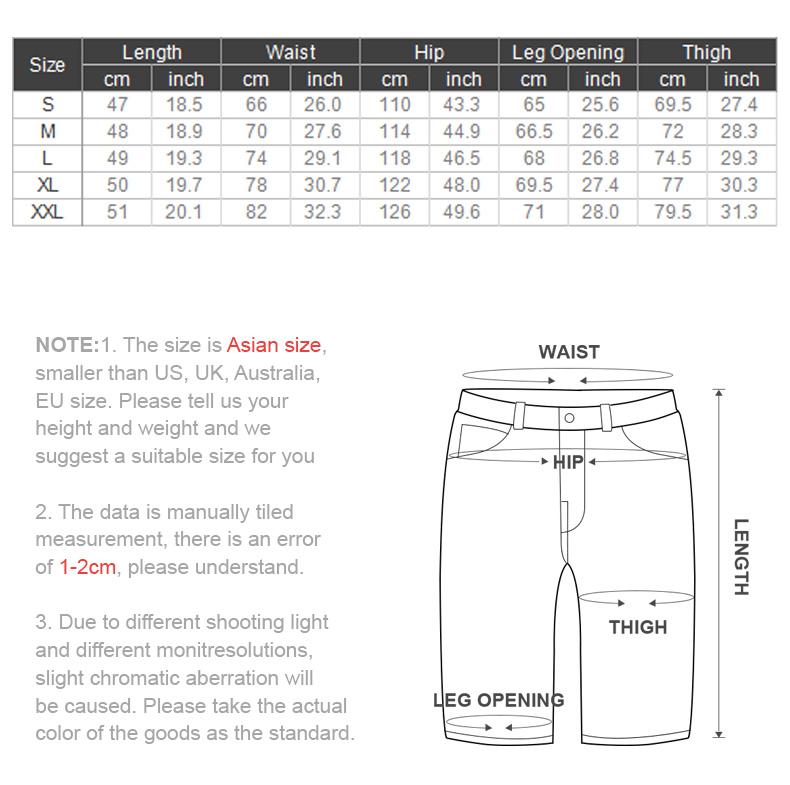 | Size | Length |  | Waist |  | Hip |  | Leg Opening |  | Thigh |  |
|---|---|---|---|---|---|---|---|---|---|---|
|  | cm | inch | cm | inch | cm | inch | cm | inch | cm | inch |
| S | 47 | 18.5 | 66 | 26.0 | 110 | 43.3 | 65 | 25.6 | 69.5 | 27.4 |
| M | 48 | 18.9 | 70 | 27.6 | 114 | 44.9 | 66.5 | 26.2 | 72 | 28.3 |
| L | 49 | 19.3 | 74 | 29.1 | 118 | 46.5 | 68 | 26.8 | 74.5 | 29.3 |
| XL | 50 | 19.7 | 78 | 30.7 | 122 | 48.0 | 69.5 | 27.4 | 77 | 30.3 |
| XXL | 51 | 20.1 | 82 | 32.3 | 126 | 49.6 | 71 | 28.0 | 79.5 | 31.3 |

NOTE:1. The size is Asian size, smaller than US, UK, Australia, EU size. Please tell us your height and weight and we suggest a suitable size for you

2. The data is manually tiled measurement, there is an error of 1-2cm, please understand.

3. Due to different shooting light and different monitresolutions, slight chromatic aberration will be caused. Please take the actual color of the goods as the standard.

WAIST
HIP
LENGTH
THIGH
LEG OPENING