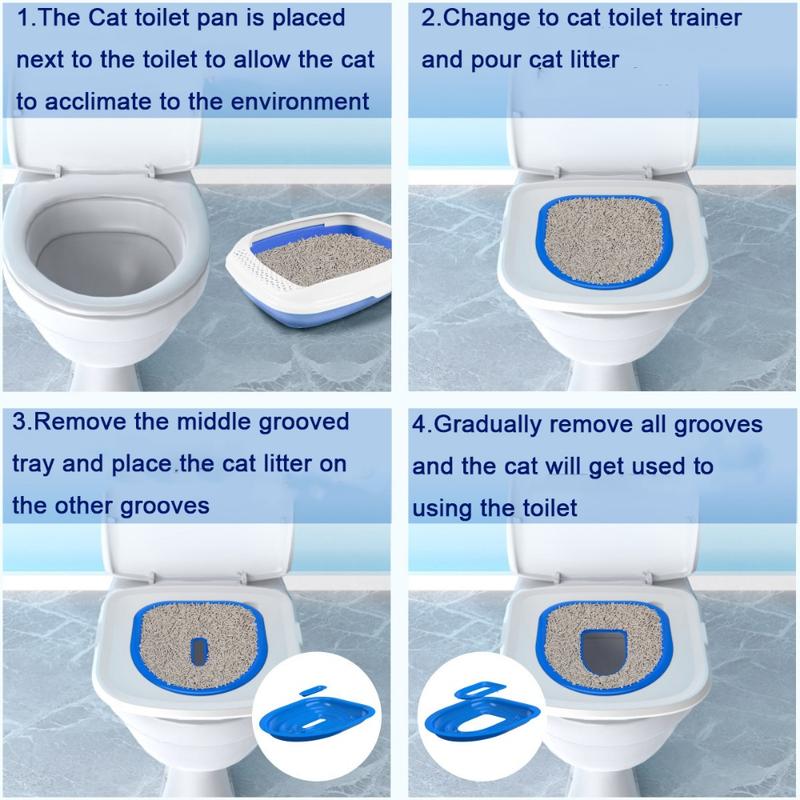 1.The Cat toilet pan is placed next to the toilet to allow the cat to acclimate to the environment

2.Change to cat toilet trainer and pour cat litter

3.Remove the middle grooved tray and place the cat litter on the other grooves

4.Gradually remove all grooves and the cat will get used to using the toilet