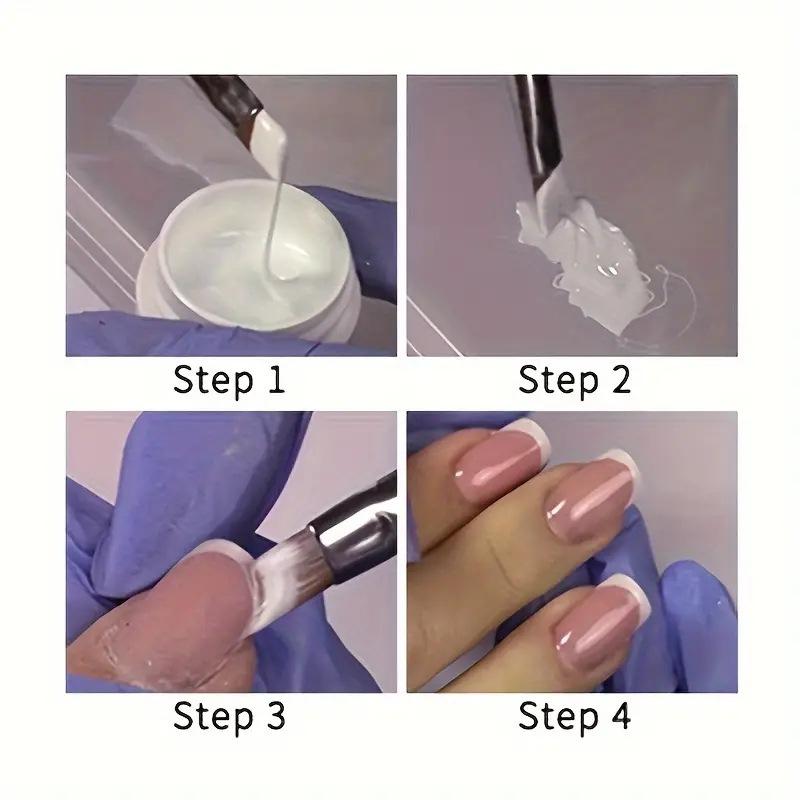 Step 1

Step 2

Step 3

Step 4