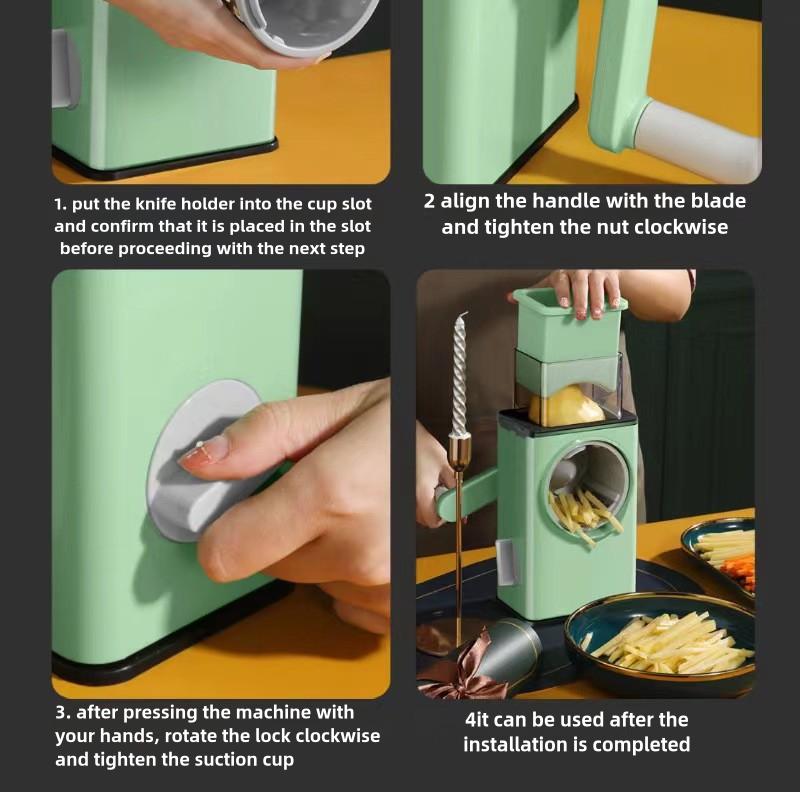 1. put the knife holder into the cup slot and confirm that it is placed in the slot before proceeding with the next step

2 align the handle with the blade and tighten the nut clockwise

3. after pressing the machine with your hands, rotate the lock clockwise and tighten the suction cup

4it can be used after the installation is completed