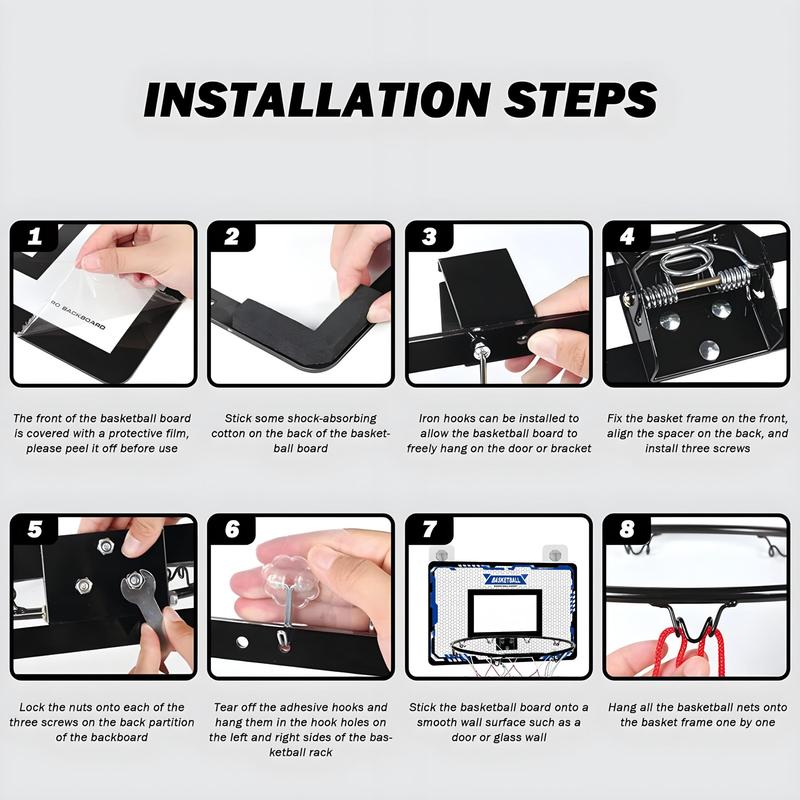 INSTALLATION STEPS

1

RO BACKBOARD

The front of the basketball board is covered with a protective film, please peel it off before use

2

Stick some shock-absorbing cotton on the back of the basketball board

3

Iron hooks can be installed to allow the basketball board to freely hang on the door or bracket

4

Fix the basket frame on the front, align the spacer on the back, and install three screws

5

Lock the nuts onto each of the three screws on the back partition of the backboard

6

Tear off the adhesive hooks and hang them in the hook holes on the left and right sides of the basketball rack

7

BASKETBALL

Stick the basketball board onto a smooth wall surface such as a door or glass wall

8

Hang all the basketball nets onto the basket frame one by one