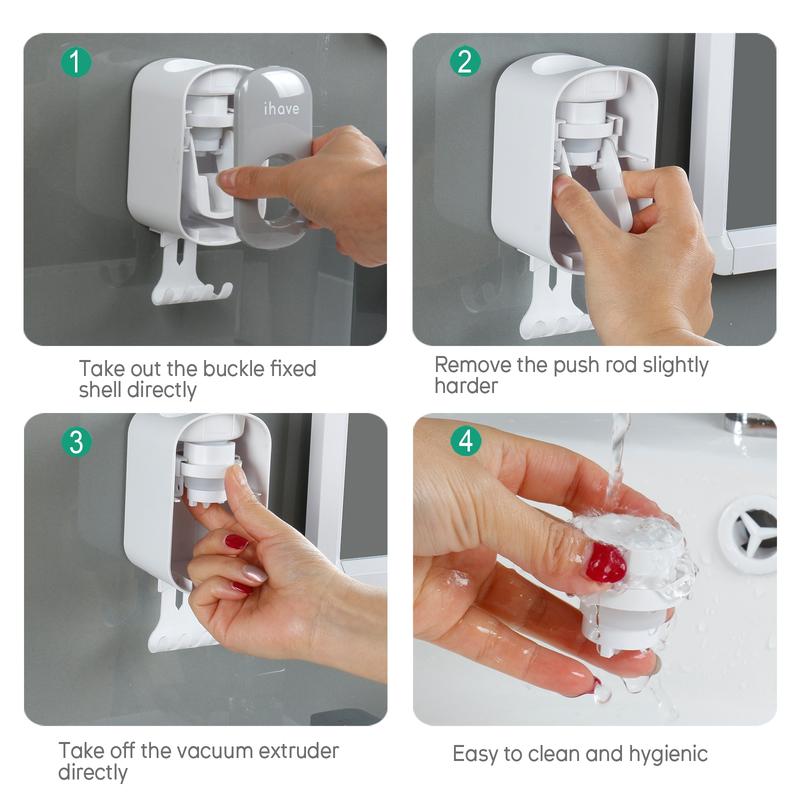 1

ihave

Take out the buckle fixed shell directly

2

Remove the push rod slightly harder

3

Take off the vacuum extruder directly

4

Easy to clean and hygienic