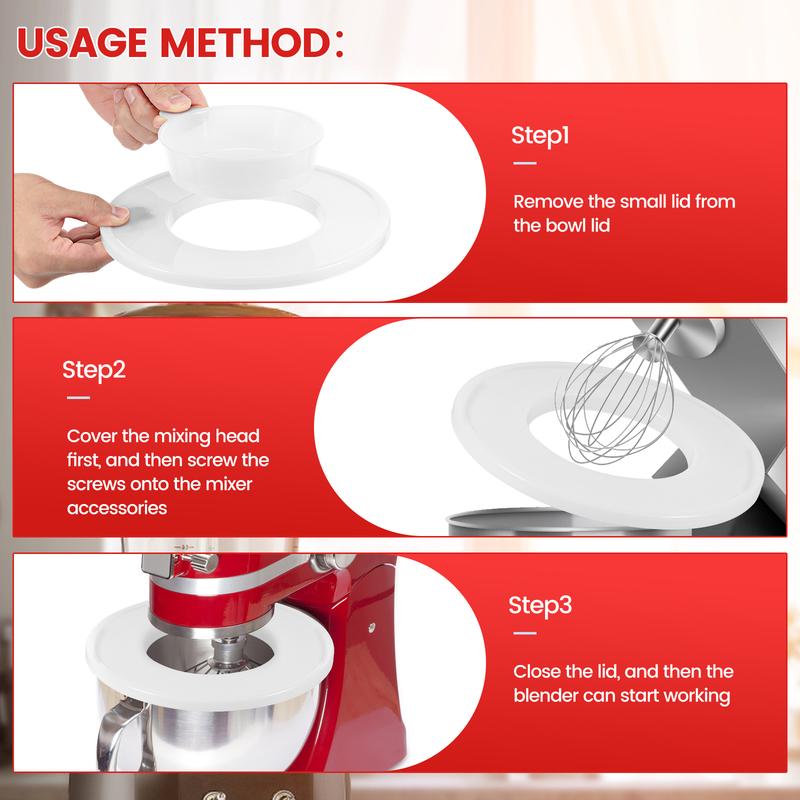 USAGE METHOD:

Step1

Remove the small lid from the bowl lid

Step2

Cover the mixing head first, and then screw the screws onto the mixer accessories

Step3

Close the lid, and then the blender can start working