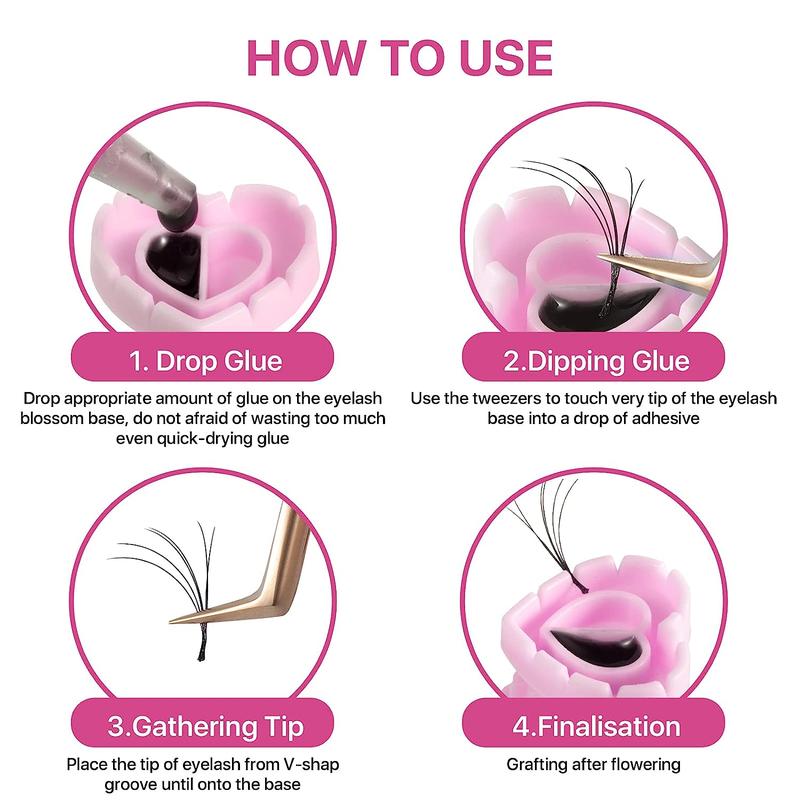 HOW TO USE

1. Drop Glue

Drop appropriate amount of glue on the eyelash blossom base, do not afraid of wasting too much even quick-drying glue

2.Dipping Glue

Use the tweezers to touch very tip of the eyelash base into a drop of adhesive

3.Gathering Tip

Place the tip of eyelash from V-shap groove until onto the base

4.Finalisation

Grafting after flowering