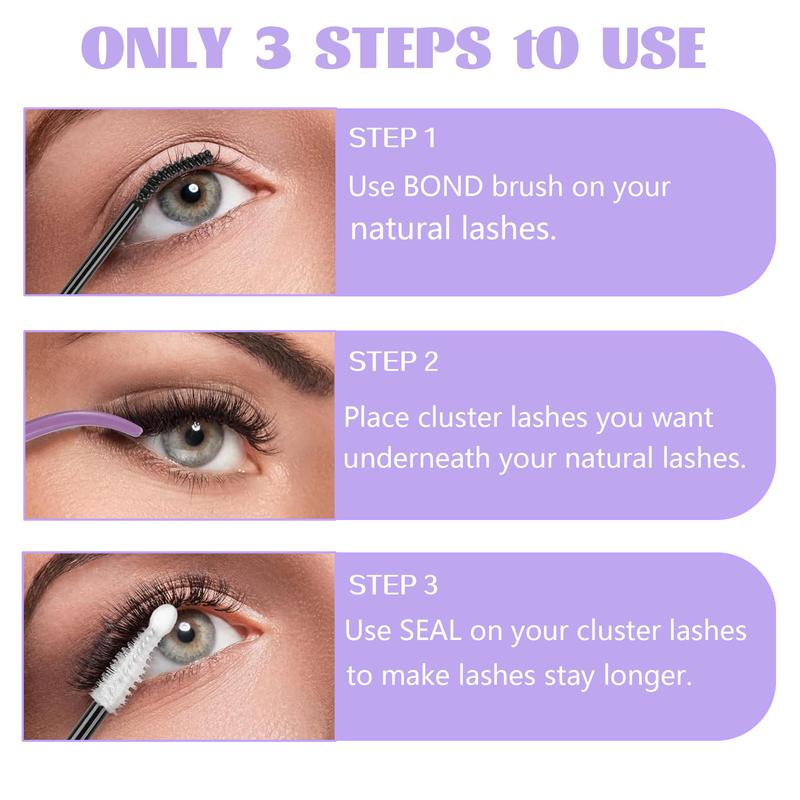 ONLY 3 STEPS tO USE

STEP 1
Use BOND brush on your natural lashes.

STEP 2
Place cluster lashes you want underneath your natural lashes.

STEP 3
Use SEAL on your cluster lashes to make lashes stay longer.