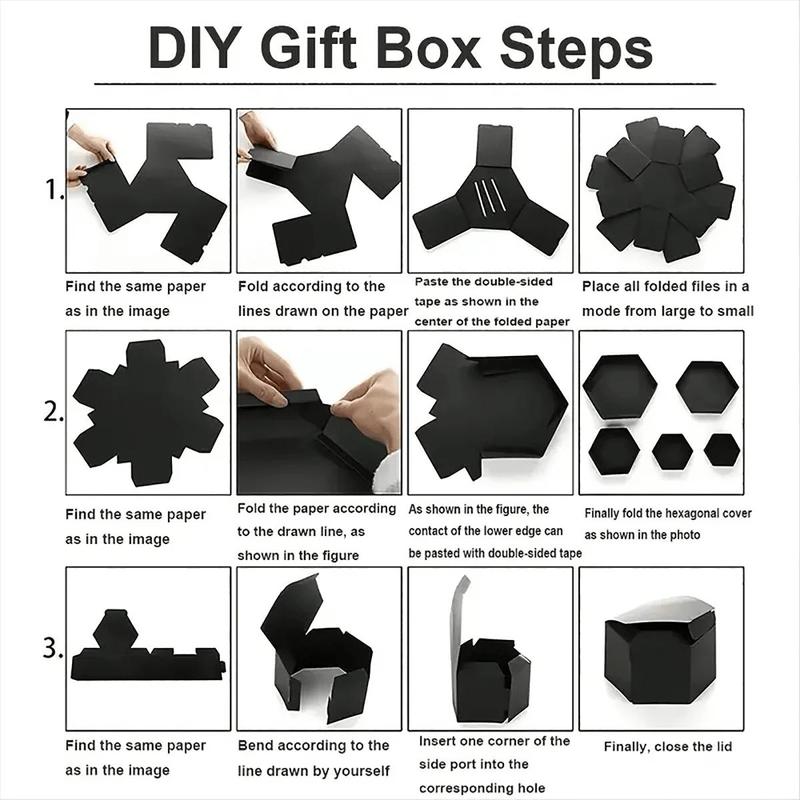 DIY Gift Box Steps

1.

Find the same paper as in the image

Fold according to the lines drawn on the paper

Paste the double-sided tape as shown in the center of the folded paper

Place all folded files in a mode from large to small

2.

Find the same paper as in the image

Fold the paper according to the drawn line, as shown in the figure

As shown in the figure, the contact of the lower edge can be pasted with double-sided tape

Finally fold the hexagonal cover as shown in the photo

3.

Find the same paper as in the image

Bend according to the line drawn by yourself

Insert one corner of the side port into the corresponding hole

Finally, close the lid