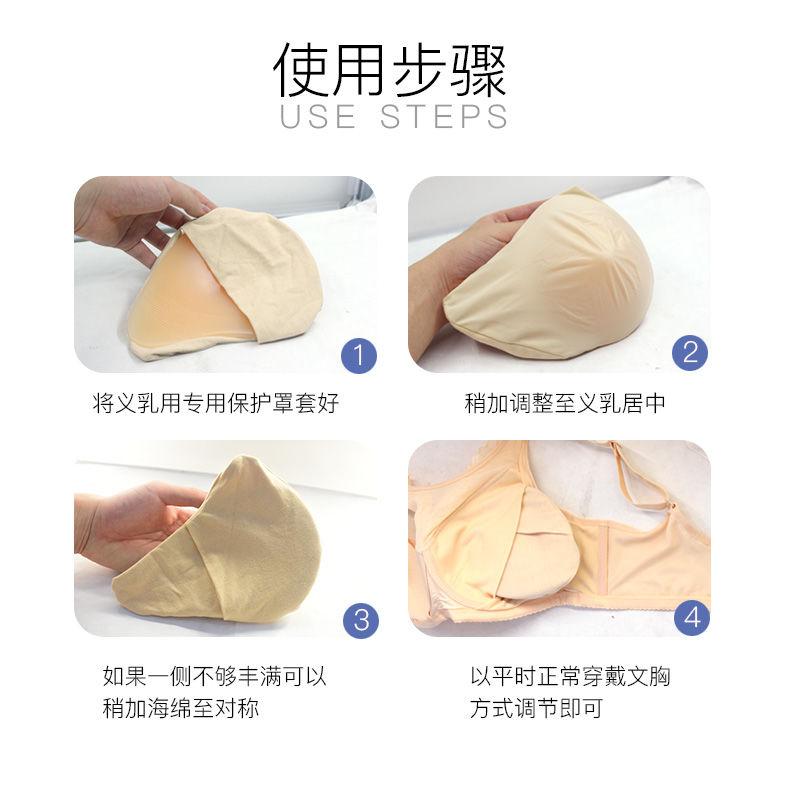 使用步骤
USE STEPS

1
将义乳用专用保护罩套好

2
稍加调整至义乳居中

3
如果一侧不够丰满可以稍加海绵至对称

4
以平时正常穿戴文胸方式调节即可