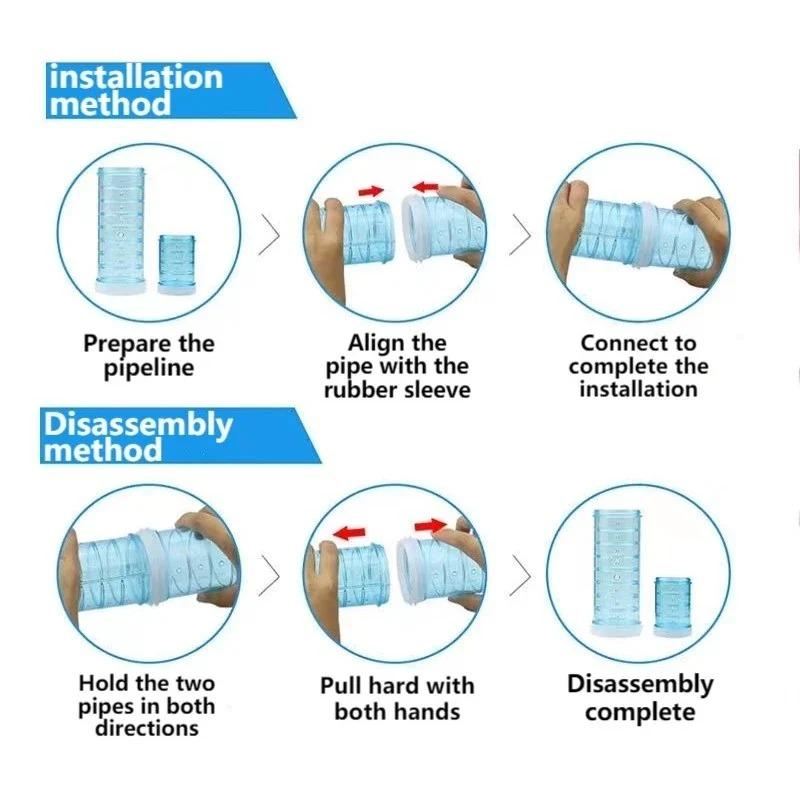 installation method

Prepare the pipeline

Align the pipe with the rubber sleeve

Connect to complete the installation

Disassembly method

Hold the two pipes in both directions

Pull hard with both hands

Disassembly complete