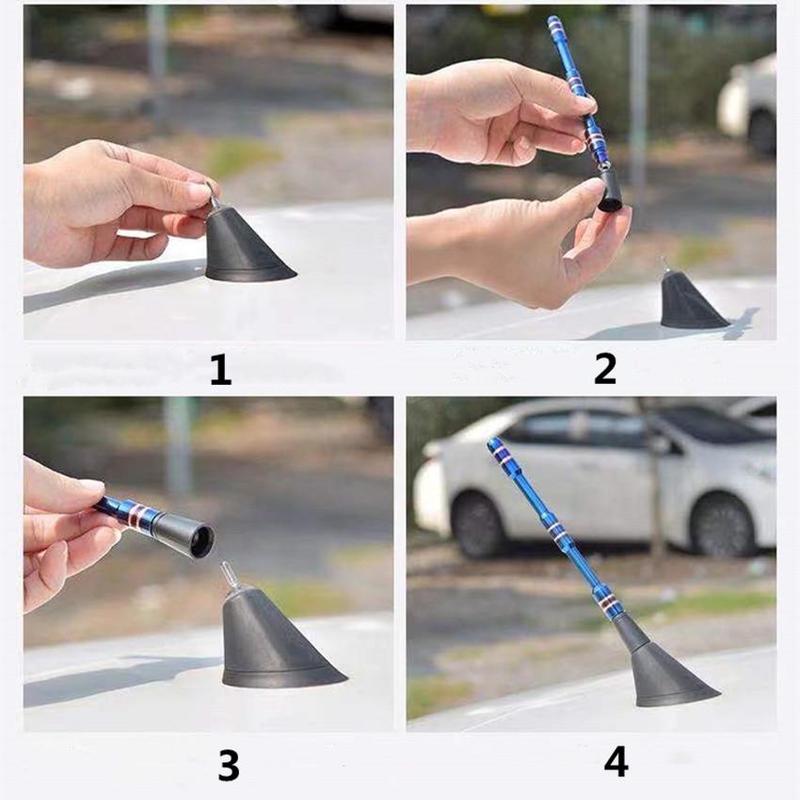 1

2

3

4