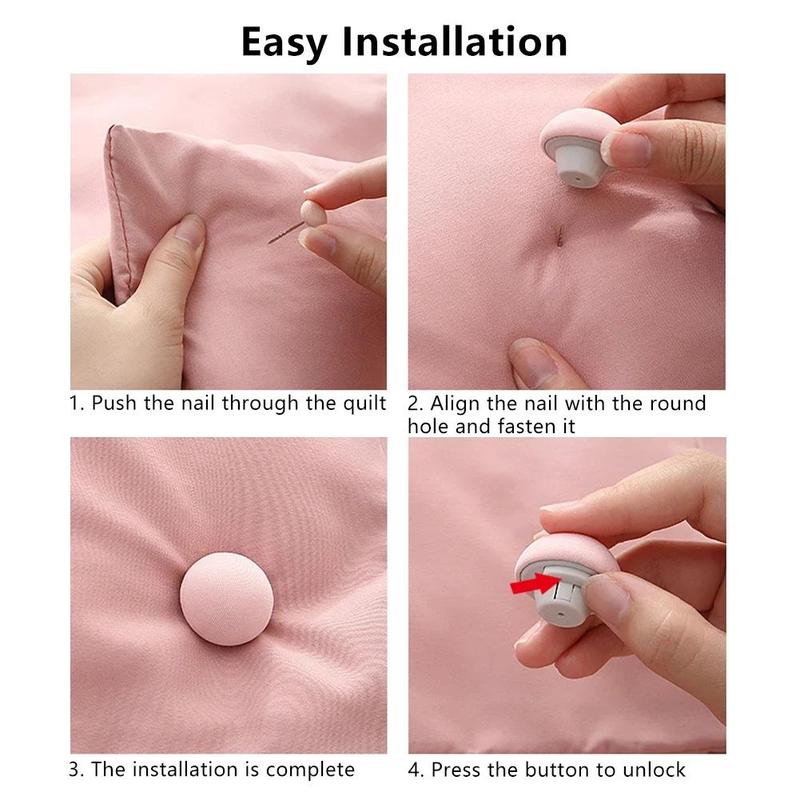 Easy Installation

1. Push the nail through the quilt

2. Align the nail with the round hole and fasten it

3. The installation is complete

4. Press the button to unlock