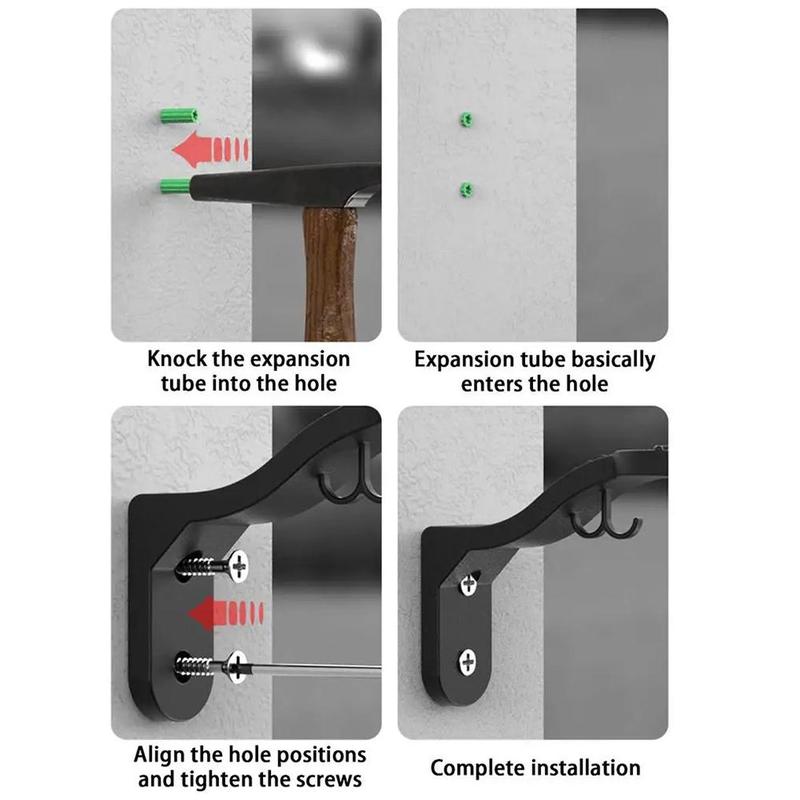 Knock the expansion tube into the hole

Expansion tube basically enters the hole

Align the hole positions and tighten the screws

Complete installation