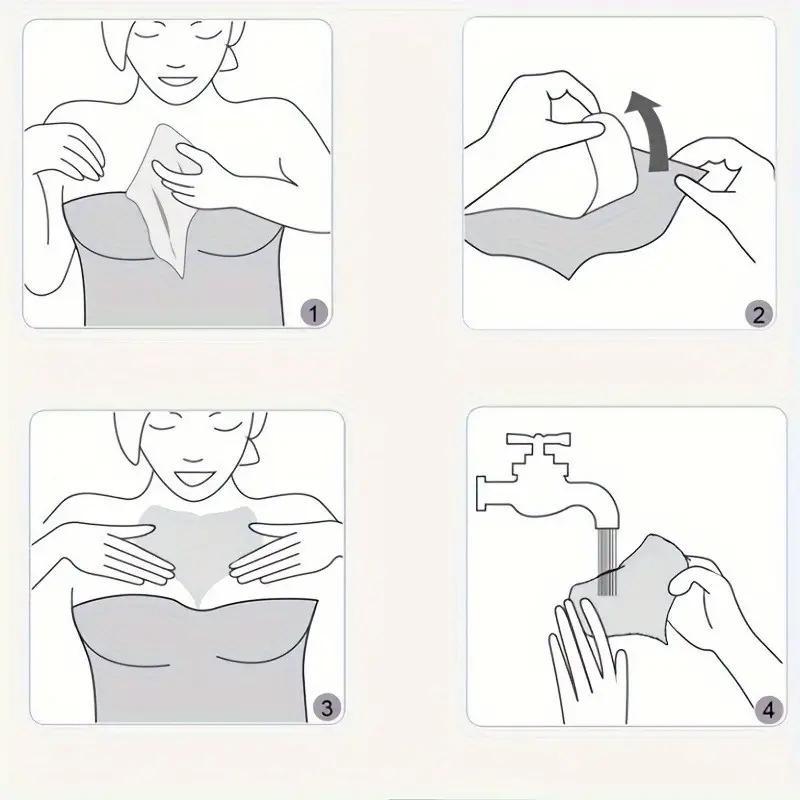 1

2

3

4