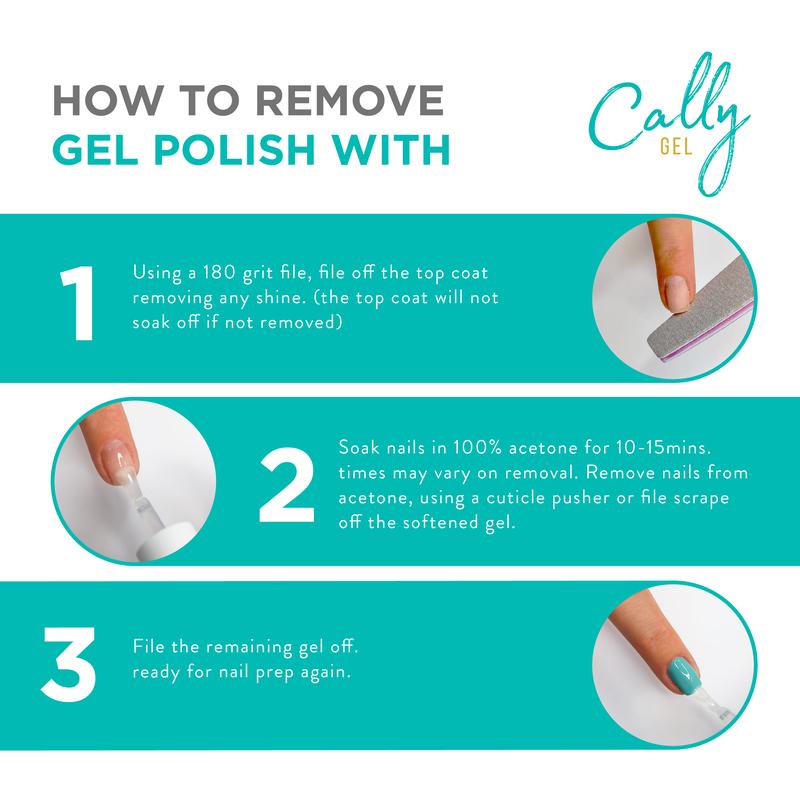 HOW TO REMOVE
GEL POLISH WITH

Cally
GEL

1

Using a 180 grit file, file off the top coat removing any shine. (the top coat will not soak off if not removed)

2

Soak nails in 100% acetone for 10-15mins. times may vary on removal. Remove nails from acetone, using a cuticle pusher or file scrape off the softened gel.

3

File the remaining gel off. ready for nail prep again.