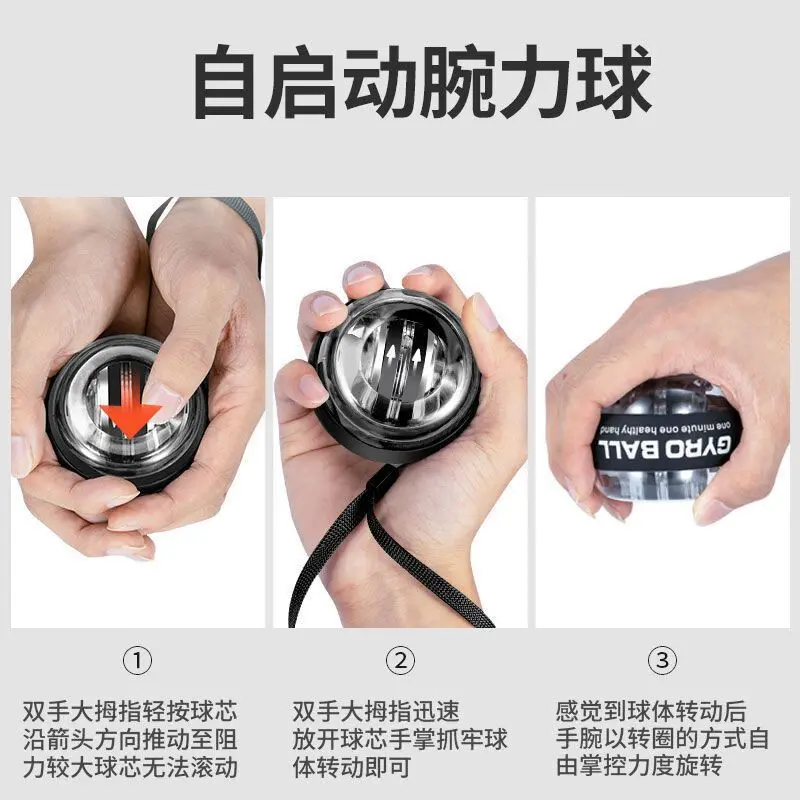 自启动腕力球

GYRO BALL
one minute one healthy hand

①
双手大拇指轻按球芯沿箭头方向推动至阻力较大球芯无法滚动

②
双手大拇指迅速放开球芯手掌抓牢球体转动即可

③
感觉到球体转动后手腕以转圈的方式自由掌控力度旋转