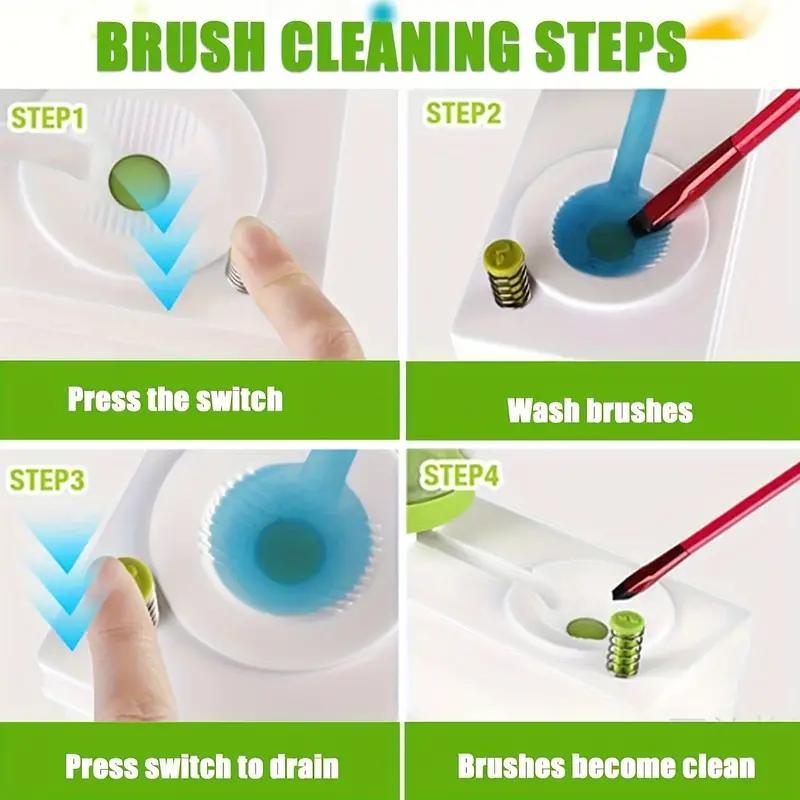 BRUSH CLEANING STEPS

STEP1

Press the switch

STEP2

Wash brushes

STEP3

Press switch to drain

STEP4

Brushes become clean