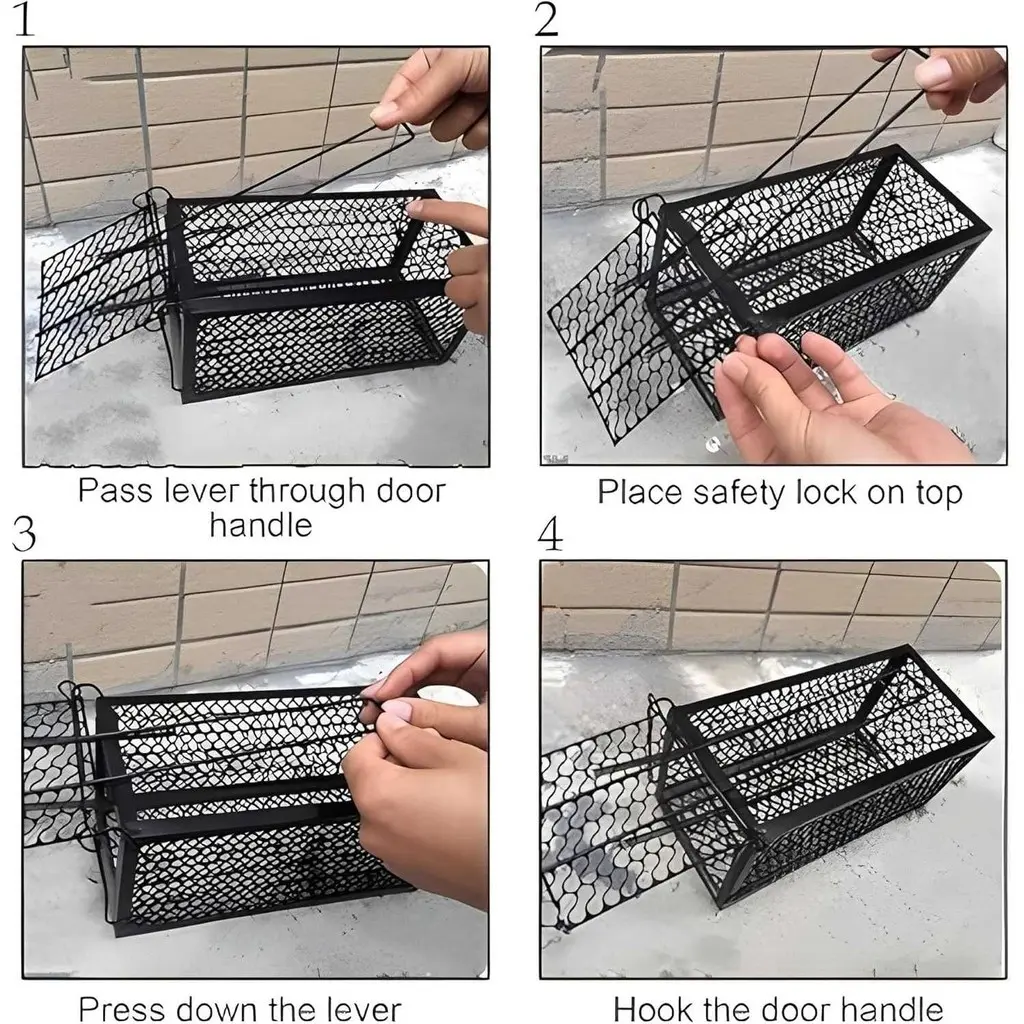 1

Pass lever through door handle

2

Place safety lock on top

3

Press down the lever

4

Hook the door handle