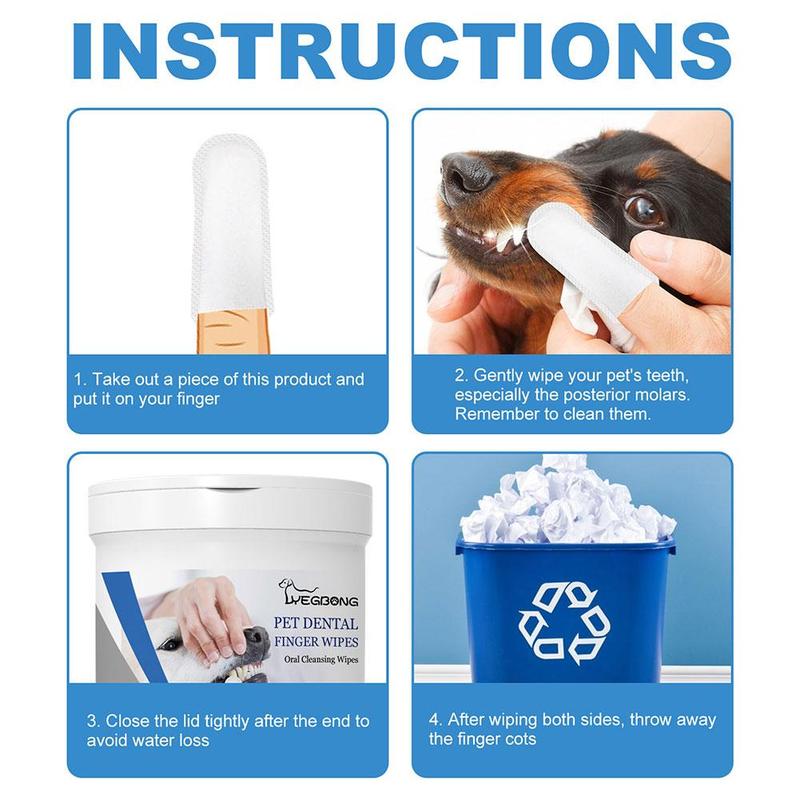 INSTRUCTIONS

1. Take out a piece of this product and put it on your finger

2. Gently wipe your pet's teeth, especially the posterior molars. Remember to clean them.

YEGBONG
PET DENTAL FINGER WIPES
Oral Cleansing Wipes

3. Close the lid tightly after the end to avoid water loss

4. After wiping both sides, throw away the finger cots