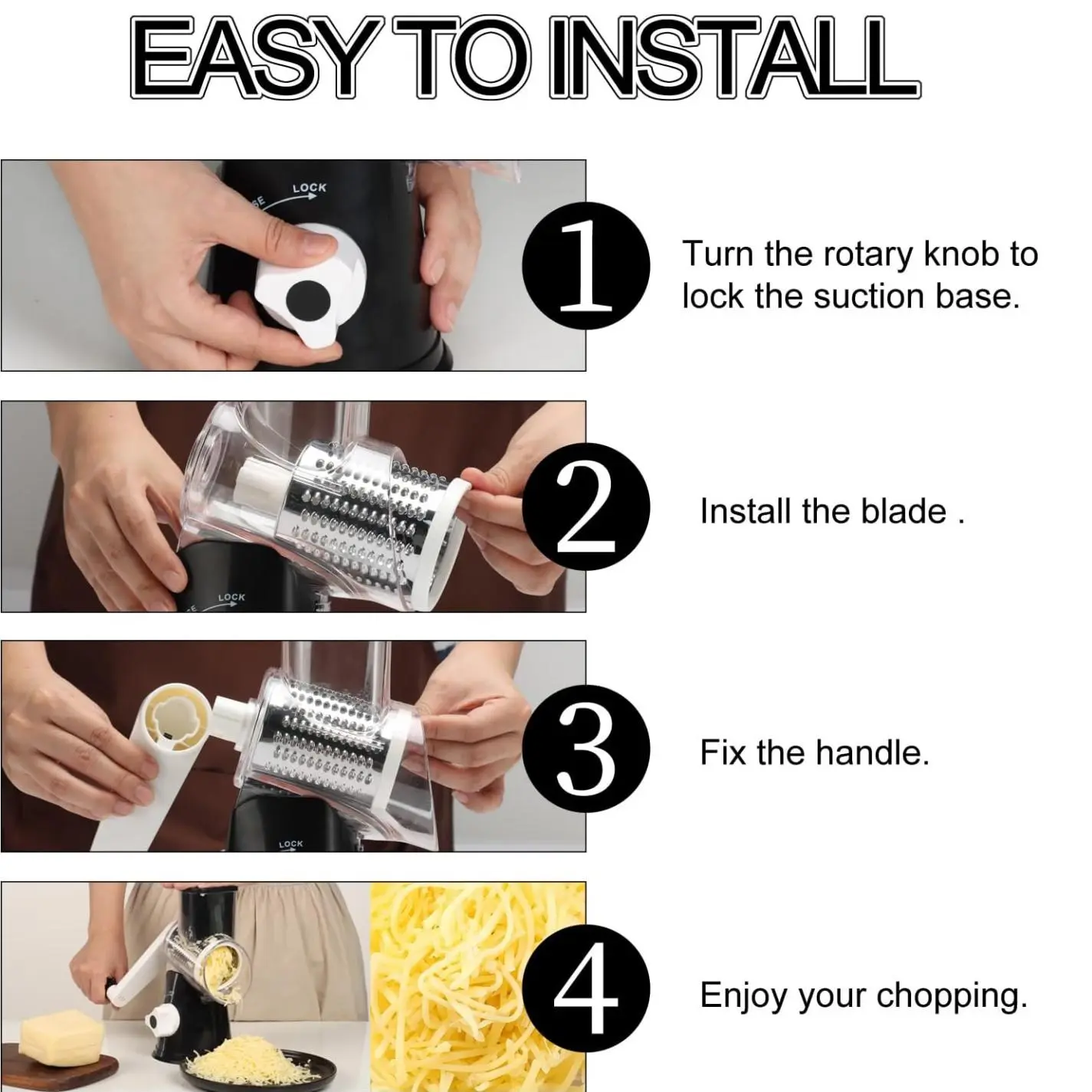 EASY TO INSTALL

LOCK

1

Turn the rotary knob to lock the suction base.

LOCK

2

Install the blade .

LOCK

3

Fix the handle.

4

Enjoy your chopping.