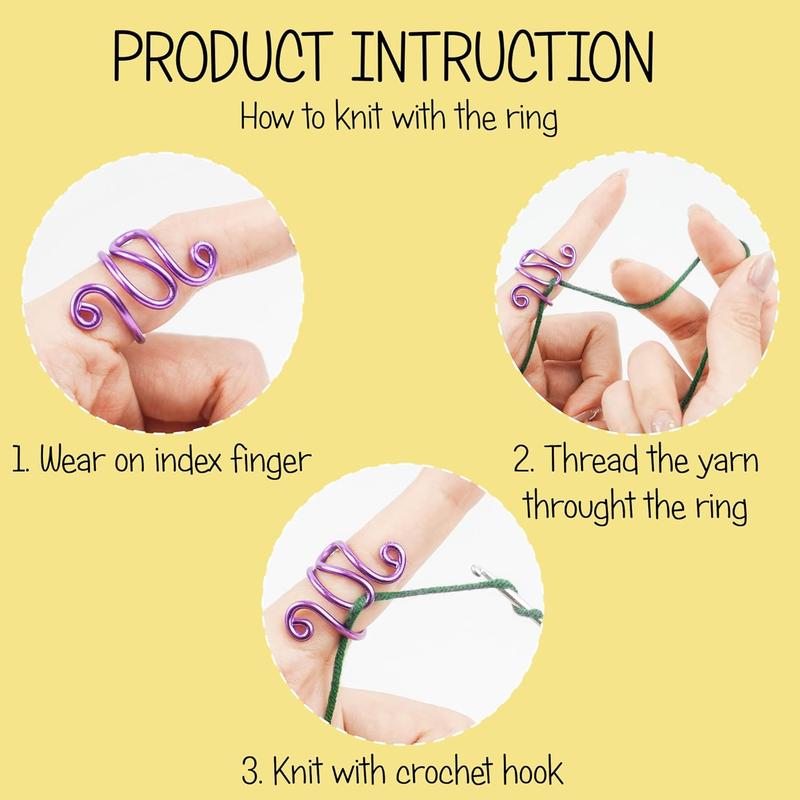 PRODUCT INTRUCTION
How to knit with the ring

1. Wear on index finger

2. Thread the yarn throught the ring

3. Knit with crochet hook