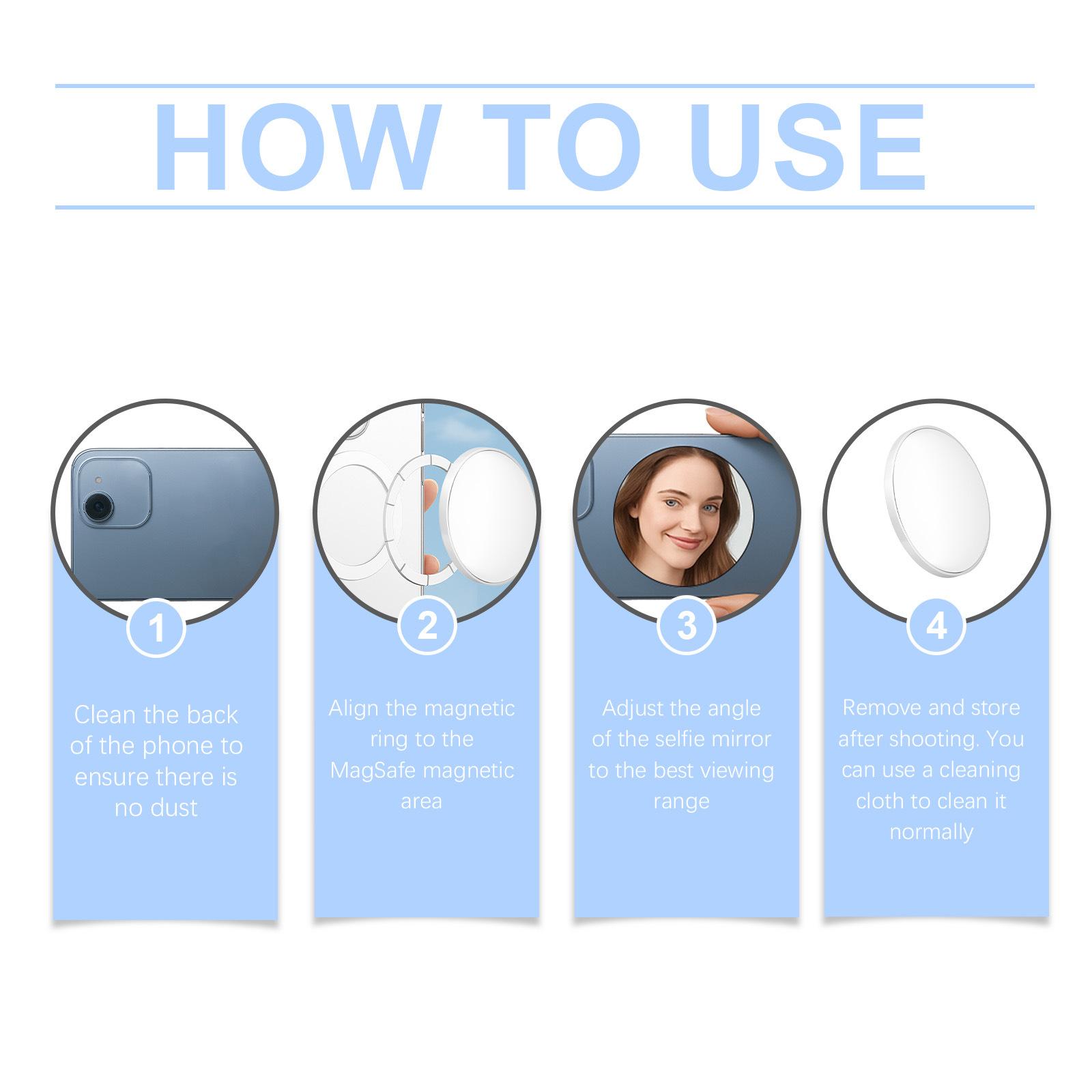 HOW TO USE

1

Clean the back of the phone to ensure there is no dust

2

Align the magnetic ring to the MagSafe magnetic area

3

Adjust the angle of the selfie mirror to the best viewing range

4

Remove and store after shooting. You can use a cleaning cloth to clean it normally