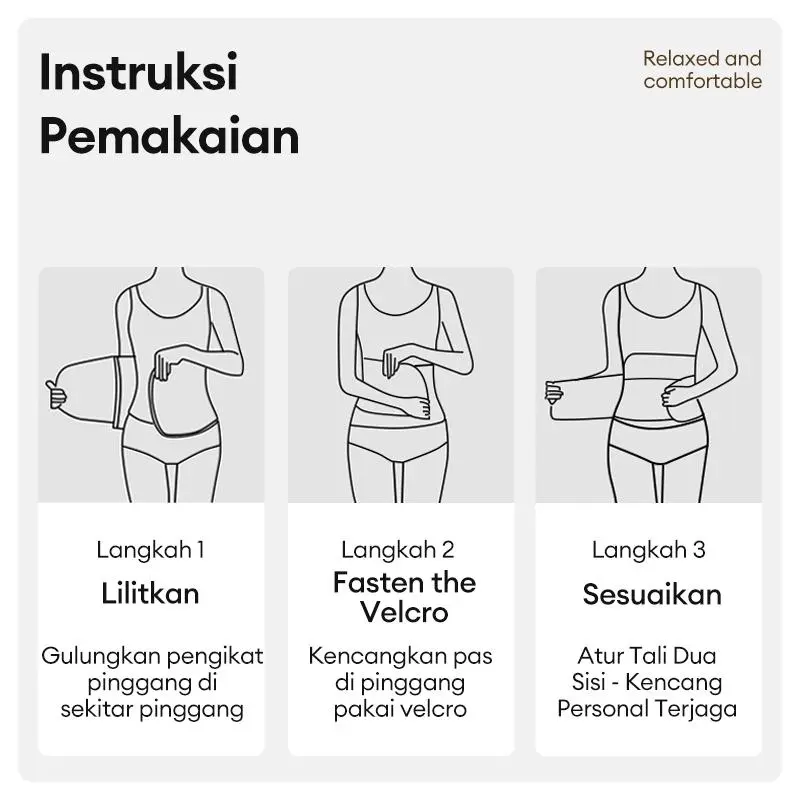 Instruksi Pemakaian

Relaxed and comfortable

Langkah 1

Lilitkan

Gulungkan pengikat pinggang di sekitar pinggang

Langkah 2

Fasten the Velcro

Kencangkan pas di pinggang pakai velcro

Langkah 3

Sesuaikan

Atur Tali Dua Sisi - Kencang Personal Terjaga