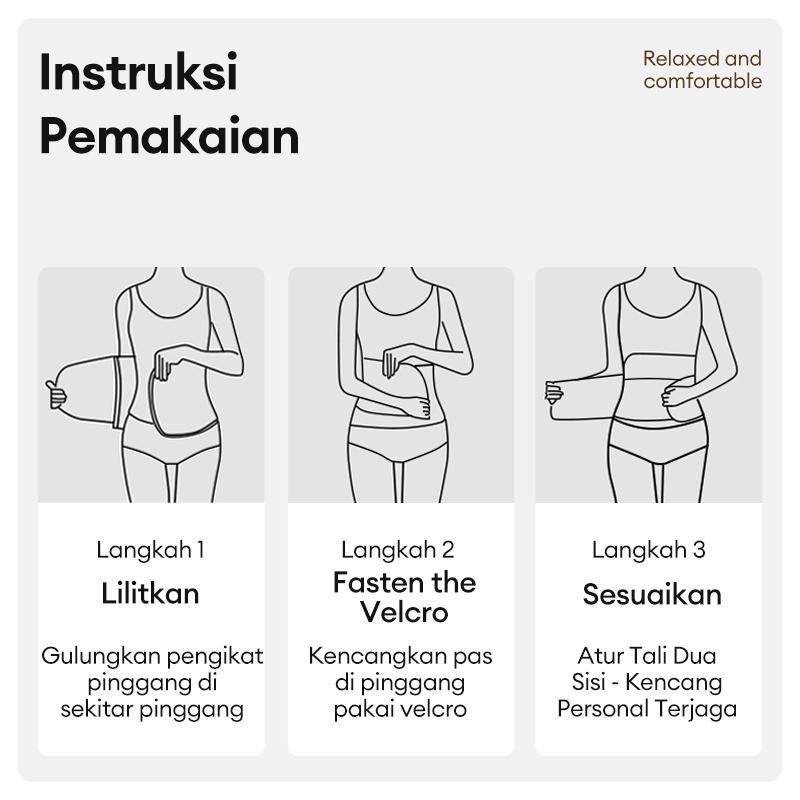 Instruksi Pemakaian

Relaxed and comfortable

Langkah 1

Lilitkan

Gulungkan pengikat pinggang di sekitar pinggang

Langkah 2

Fasten the Velcro

Kencangkan pas di pinggang pakai velcro

Langkah 3

Sesuaikan

Atur Tali Dua Sisi - Kencang Personal Terjaga