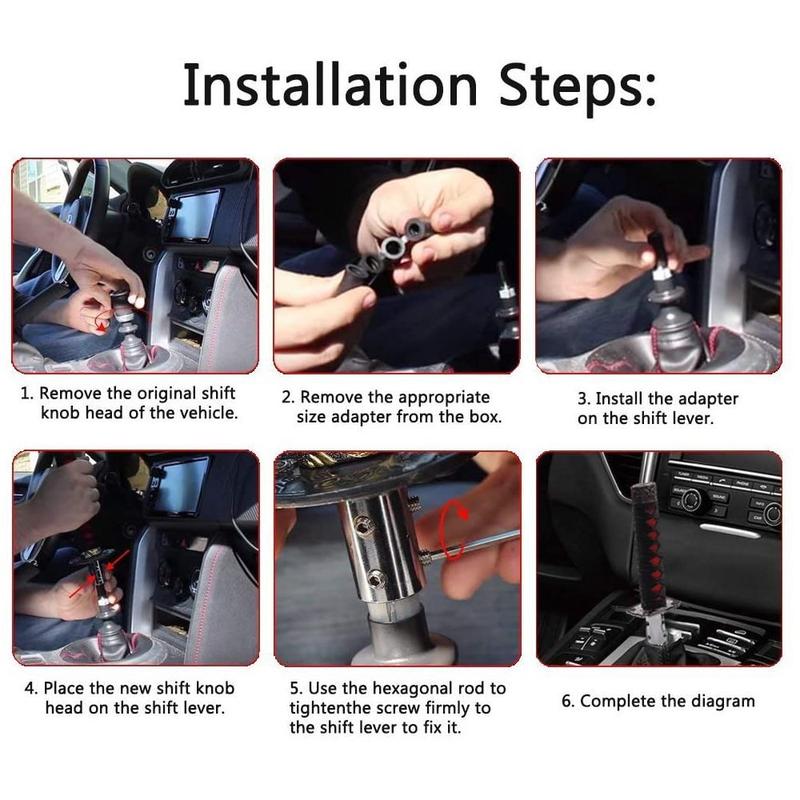 Installation Steps:

1. Remove the original shift knob head of the vehicle.

2. Remove the appropriate size adapter from the box.

3. Install the adapter on the shift lever.

4. Place the new shift knob head on the shift lever.

5. Use the hexagonal rod to tightenthe screw firmly to the shift lever to fix it.

6. Complete the diagram