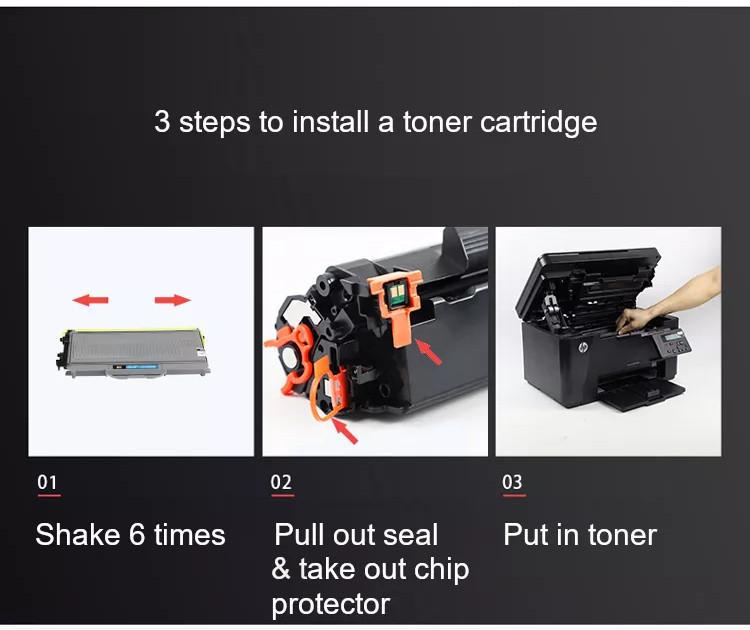 3 steps to install a toner cartridge

01

Shake 6 times

02

Pull out seal & take out chip protector

03

Put in toner