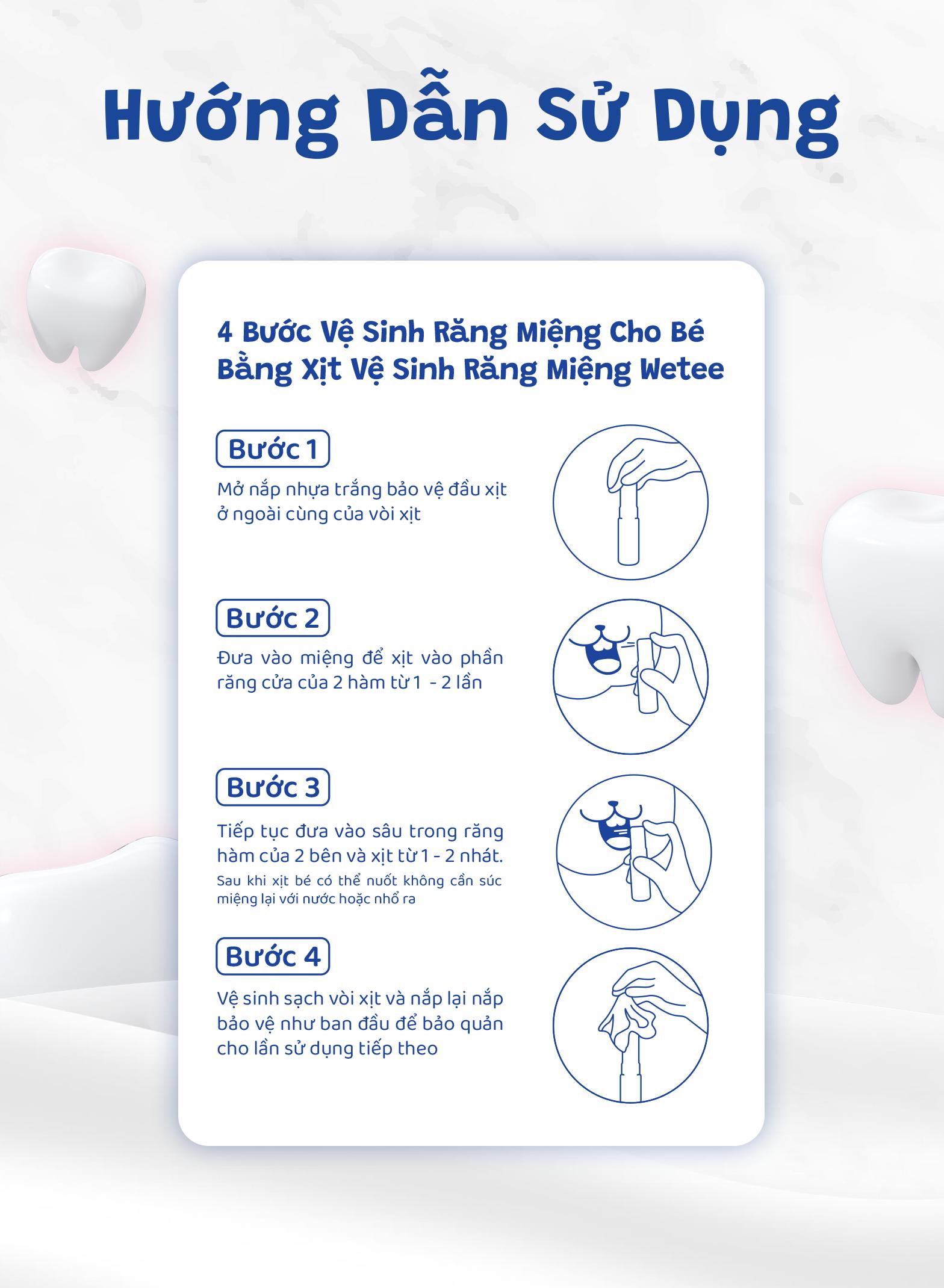 Hướng Dẫn Sử Dụng

4 Bước Vệ Sinh Răng Miệng Cho Bé Bằng Xịt Vệ Sinh Răng Miệng Wetee

Bước 1

Mở nắp nhựa trắng bảo vệ đầu xịt ở ngoài cùng của vòi xịt

Bước 2

Đưa vào miệng để xịt vào phần răng cửa của 2 hàm từ 1 - 2 lần

Bước 3

Tiếp tục đưa vào sâu trong răng hàm của 2 bên và xịt từ 1 - 2 nhát.

Sau khi xịt bé có thể nuốt không cần súc miệng lại với nước hoặc nhổ ra

Bước 4

Vệ sinh sạch vòi xịt và nắp lại nắp bảo vệ như ban đầu để bảo quản cho lần sử dụng tiếp theo