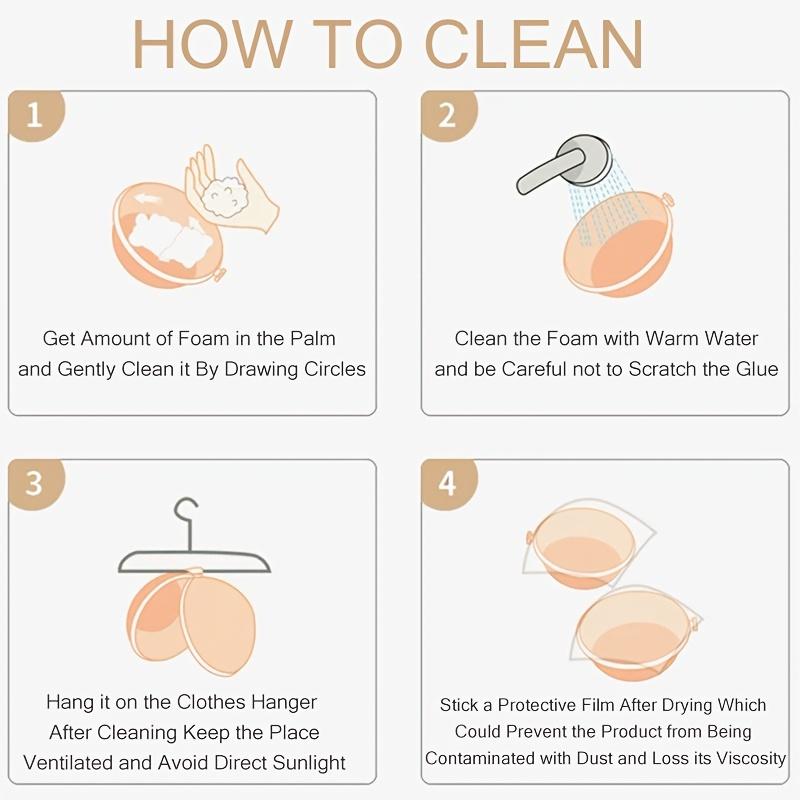 HOW TO CLEAN

1

Get Amount of Foam in the Palm and Gently Clean it By Drawing Circles

2

Clean the Foam with Warm Water and be Careful not to Scratch the Glue

3

Hang it on the Clothes Hanger After Cleaning Keep the Place Ventilated and Avoid Direct Sunlight

4

Stick a Protective Film After Drying Which Could Prevent the Product from Being Contaminated with Dust and Loss its Viscosity