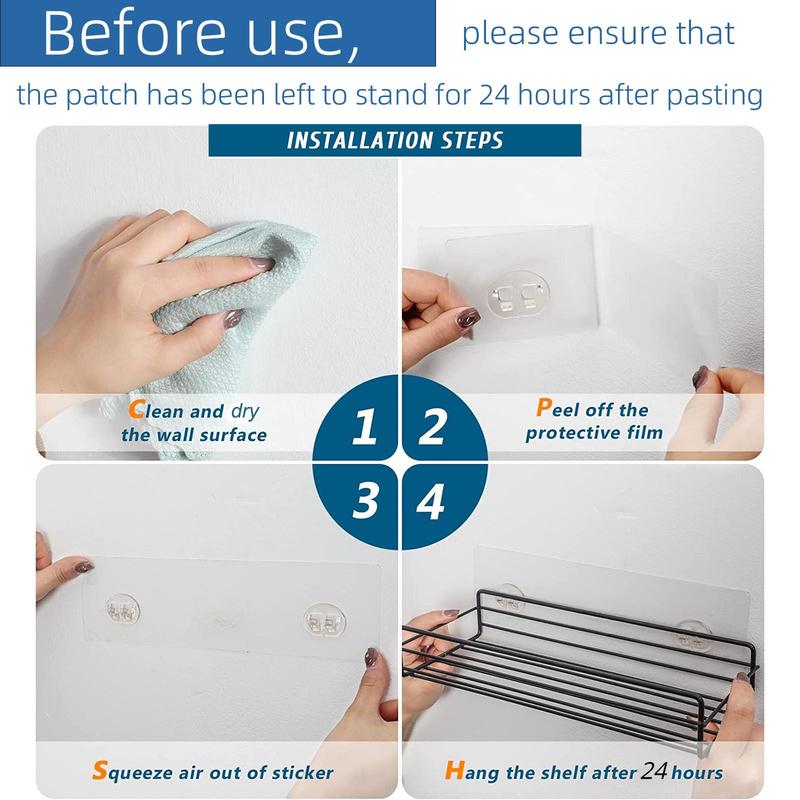 Before use, please ensure that

the patch has been left to stand for 24 hours after pasting

INSTALLATION STEPS

Clean and dry the wall surface

1

2

Peel off the protective film

3

4

Squeeze air out of sticker

Hang the shelf after 24 hours