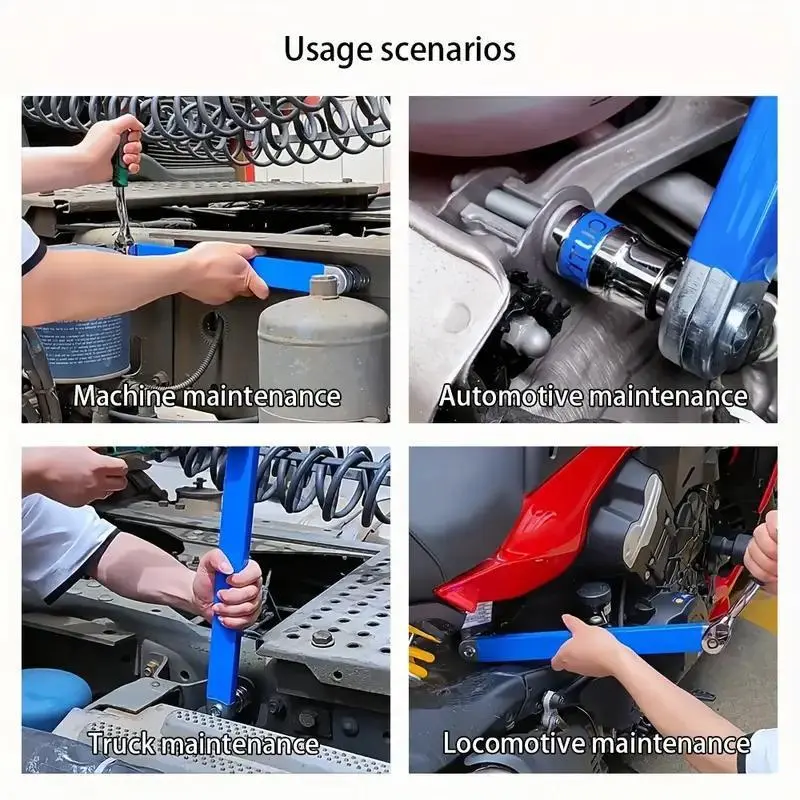 Usage scenarios

Machine maintenance

Automotive maintenance

Truck maintenance

Locomotive maintenance