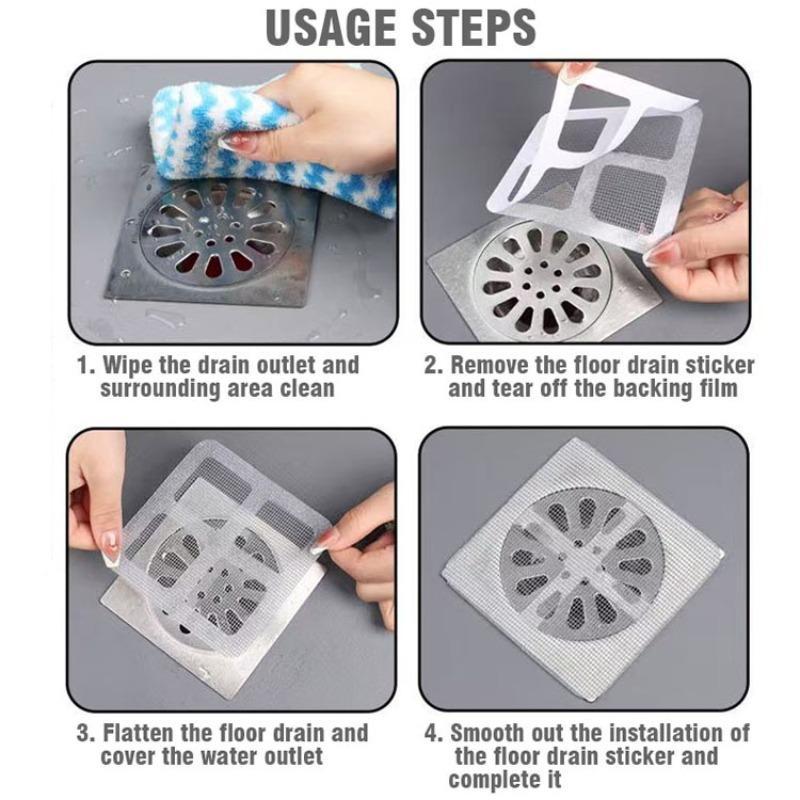 USAGE STEPS

1. Wipe the drain outlet and surrounding area clean

2. Remove the floor drain sticker and tear off the backing film

3. Flatten the floor drain and cover the water outlet

4. Smooth out the installation of the floor drain sticker and complete it