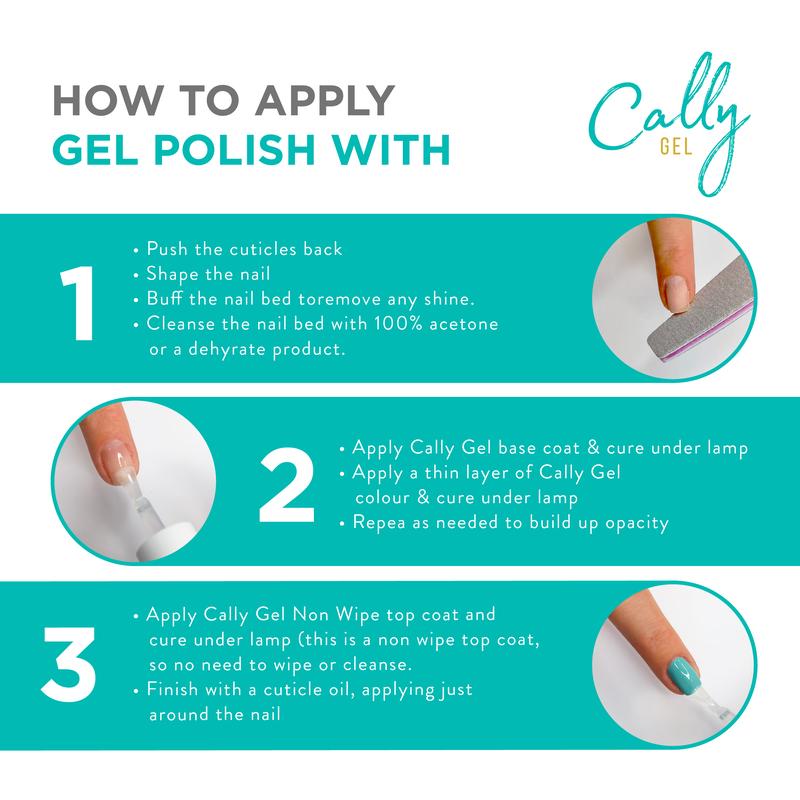 HOW TO APPLY
GEL POLISH WITH

Cally
GEL

1

• Push the cuticles back
• Shape the nail
• Buff the nail bed toremove any shine.
• Cleanse the nail bed with 100% acetone or a dehyrate product.

2

• Apply Cally Gel base coat & cure under lamp
• Apply a thin layer of Cally Gel colour & cure under lamp
• Repea as needed to build up opacity

3

• Apply Cally Gel Non Wipe top coat and cure under lamp (this is a non wipe top coat, so no need to wipe or cleanse.
• Finish with a cuticle oil, applying just around the nail