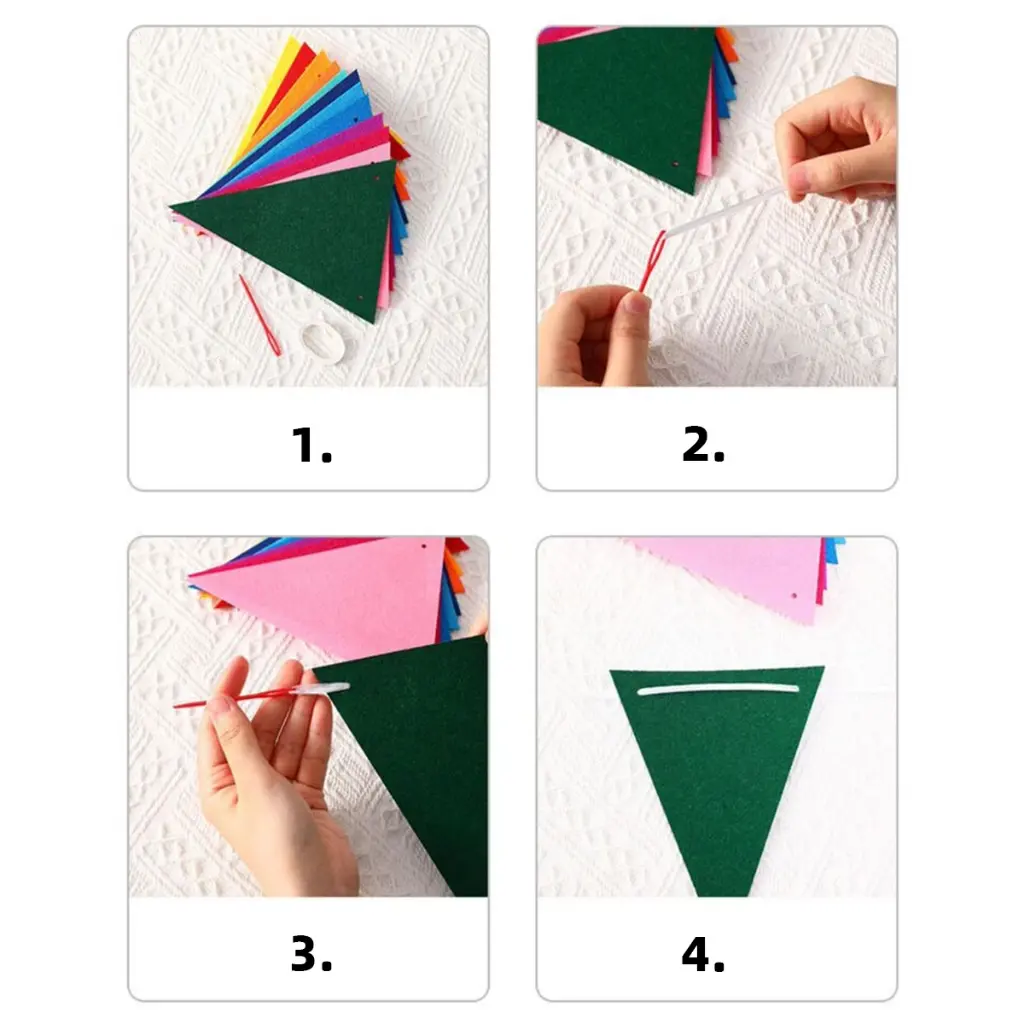 1.

2.

3.

4.