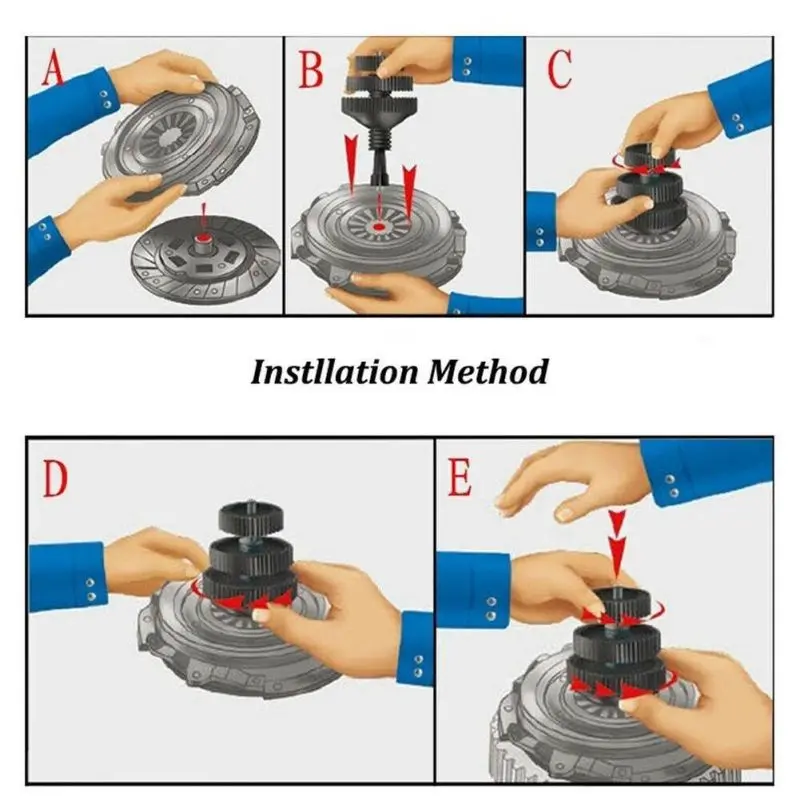 A

B

C

Instllation Method

D

E