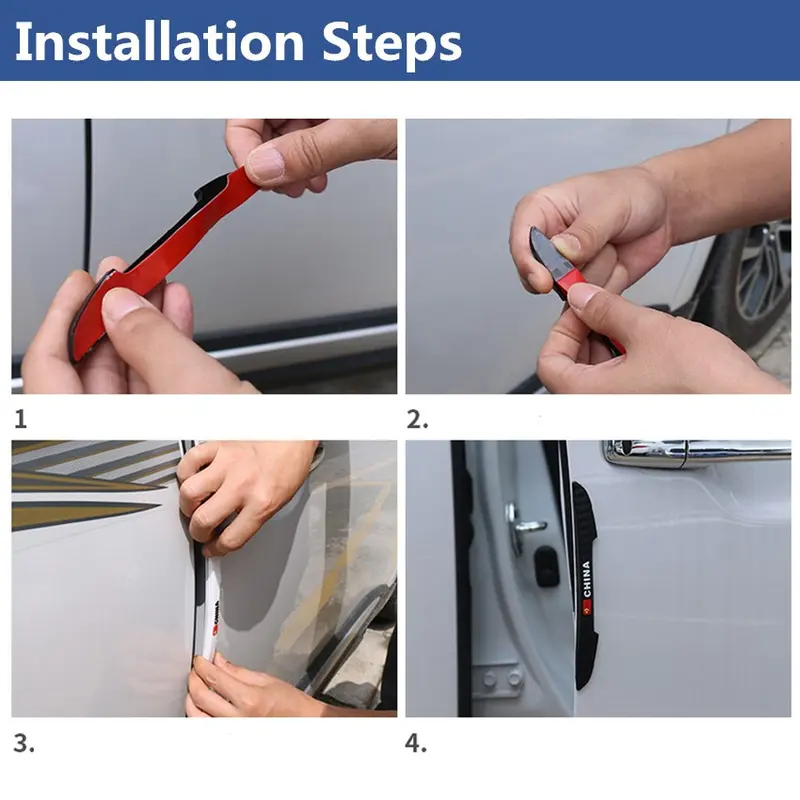 Installation Steps

1

2.

CHINA

3.

CHINA

4.