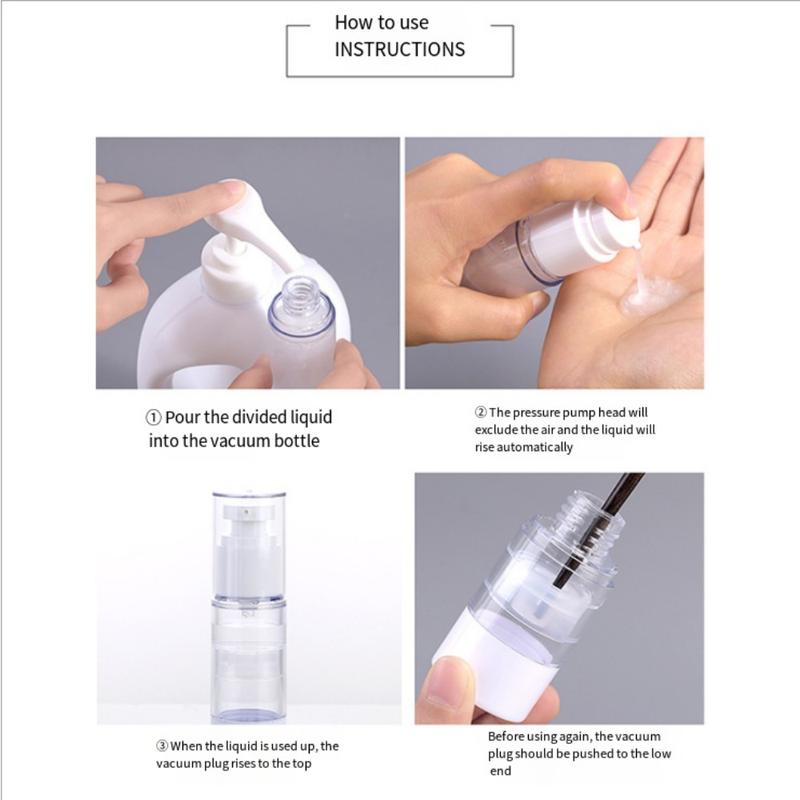 How to use
INSTRUCTIONS

① Pour the divided liquid into the vacuum bottle

② The pressure pump head will exclude the air and the liquid will rise automatically

③ When the liquid is used up, the vacuum plug rises to the top

Before using again, the vacuum plug should be pushed to the low end