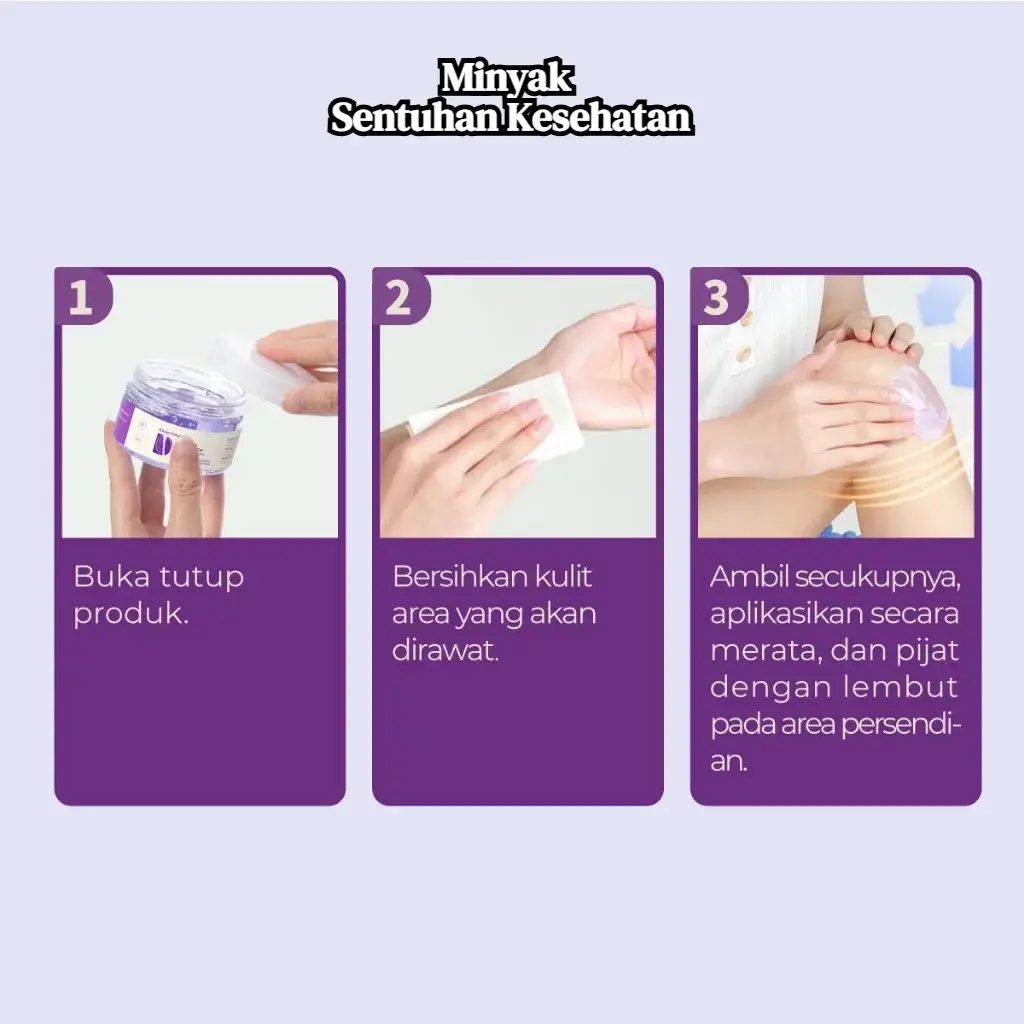 Minyak
Sentuhan Kesehatan

1

Buka tutup produk.

2

Bersihkan kulit area yang akan dirawat.

3

Ambil secukupnya, aplikasikan secara merata, dan pijat dengan lembut pada area persendian.