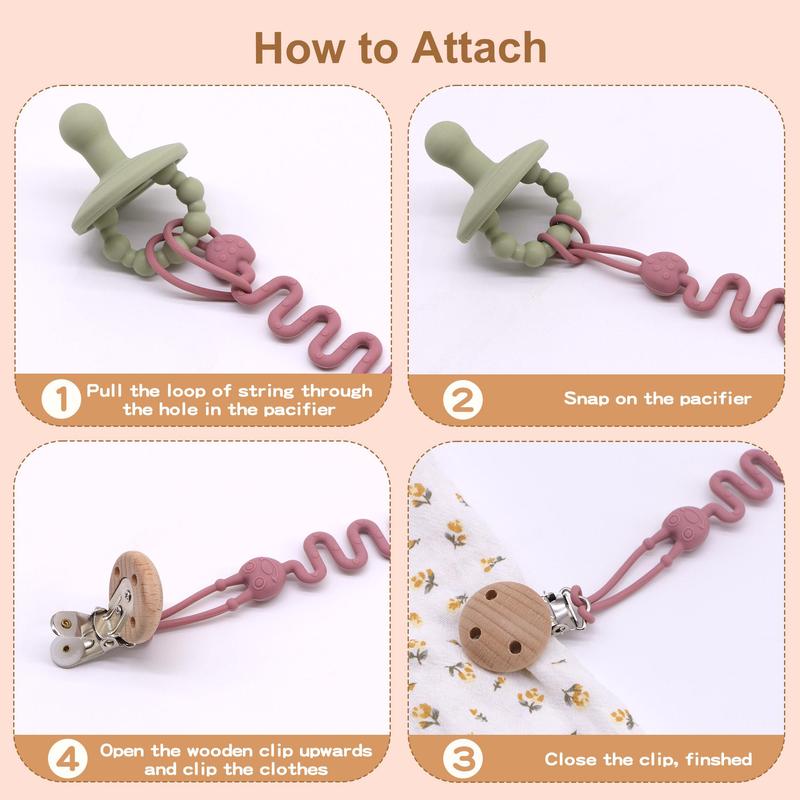 How to Attach

1 Pull the loop of string through the hole in the pacifier

2 Snap on the pacifier

4 Open the wooden clip upwards and clip the clothes

3 Close the clip, finshed