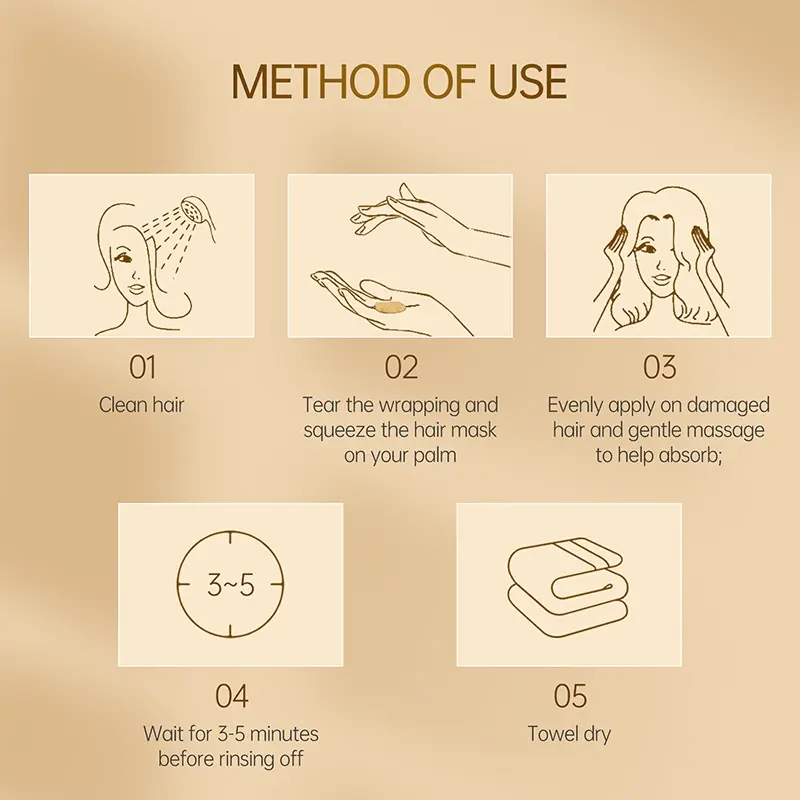 METHOD OF USE

01
Clean hair

02
Tear the wrapping and squeeze the hair mask on your palm

03
Evenly apply on damaged hair and gentle massage to help absorb;

3~5

04
Wait for 3-5 minutes before rinsing off

05
Towel dry