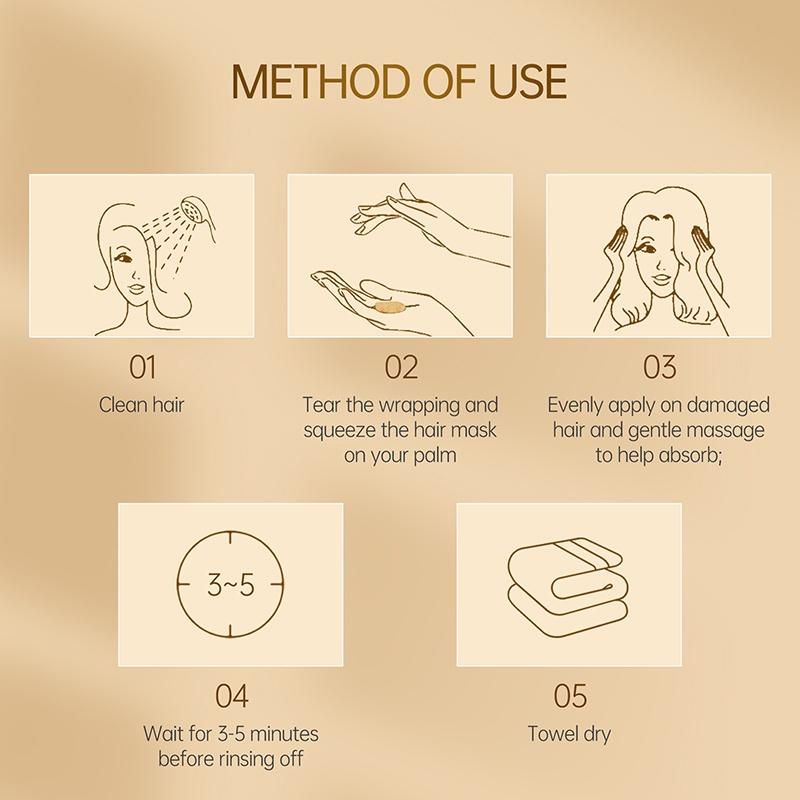 METHOD OF USE

01
Clean hair

02
Tear the wrapping and squeeze the hair mask on your palm

03
Evenly apply on damaged hair and gentle massage to help absorb;

3~5

04
Wait for 3-5 minutes before rinsing off

05
Towel dry