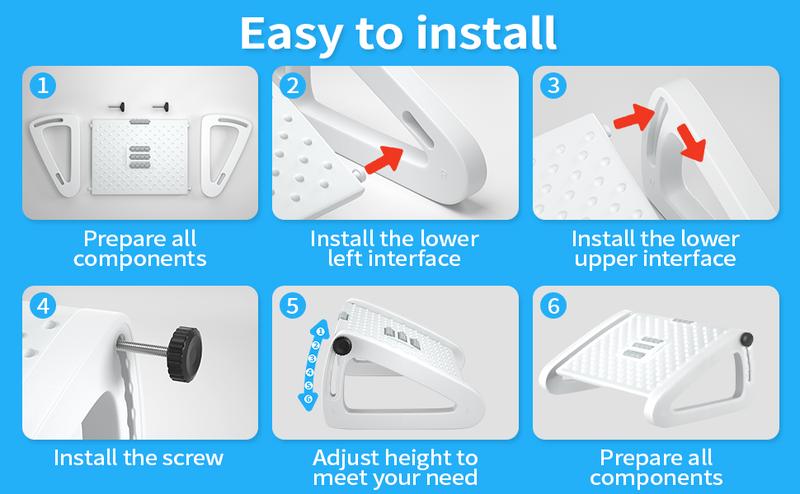 Easy to install

1

Prepare all components

2

Install the lower left interface

3

Install the lower upper interface

4

Install the screw

5

1
2
3
4
5
6

Adjust height to meet your need

6

Prepare all components